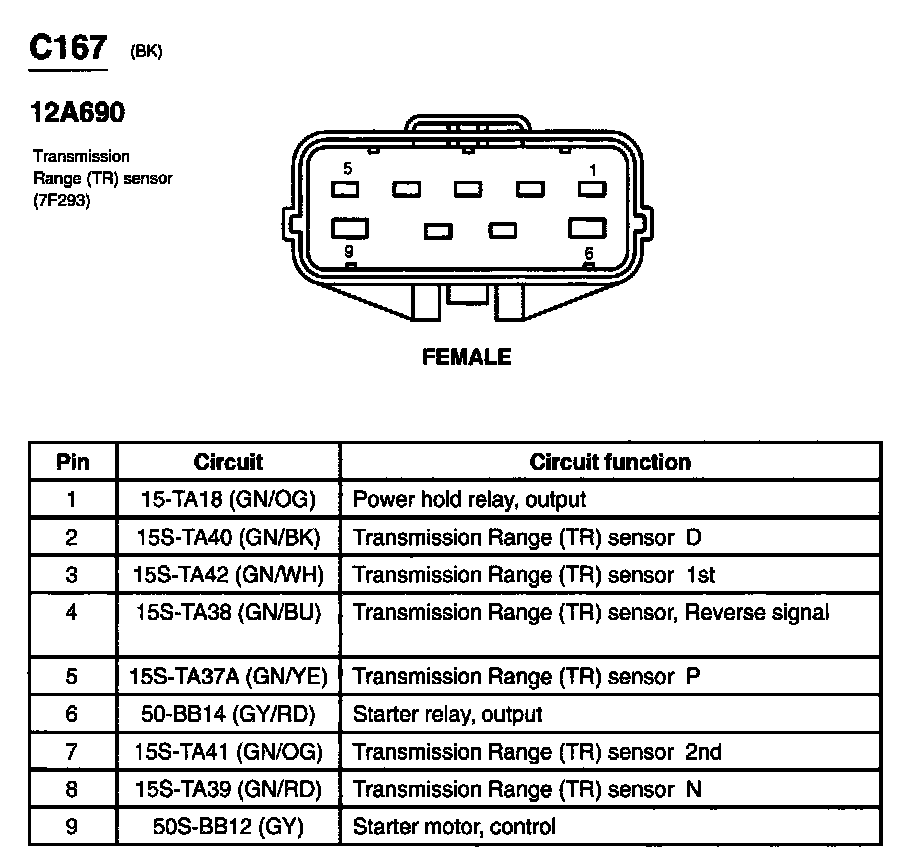 C167 (BK)

12A690

Transmission Range (TR) sensor (7F293)

5
1
9
6

FEMALE

| Pin | Circuit | Circuit function |
|---|---|---|
| 1 | 15-TA18 (GN/OG) | Power hold relay, output |
| 2 | 15S-TA40 (GN/BK) | Transmission Range (TR) sensor D |
| 3 | 15S-TA42 (GN/WH) | Transmission Range (TR) sensor 1st |
| 4 | 15S-TA38 (GN/BU) | Transmission Range (TR) sensor, Reverse signal |
| 5 | 15S-TA37A (GN/YE) | Transmission Range (TR) sensor P |
| 6 | 50-BB14 (GY/RD) | Starter relay, output |
| 7 | 15S-TA41 (GN/OG) | Transmission Range (TR) sensor 2nd |
| 8 | 15S-TA39 (GN/RD) | Transmission Range (TR) sensor N |
| 9 | 50S-BB12 (GY) | Starter motor, control |