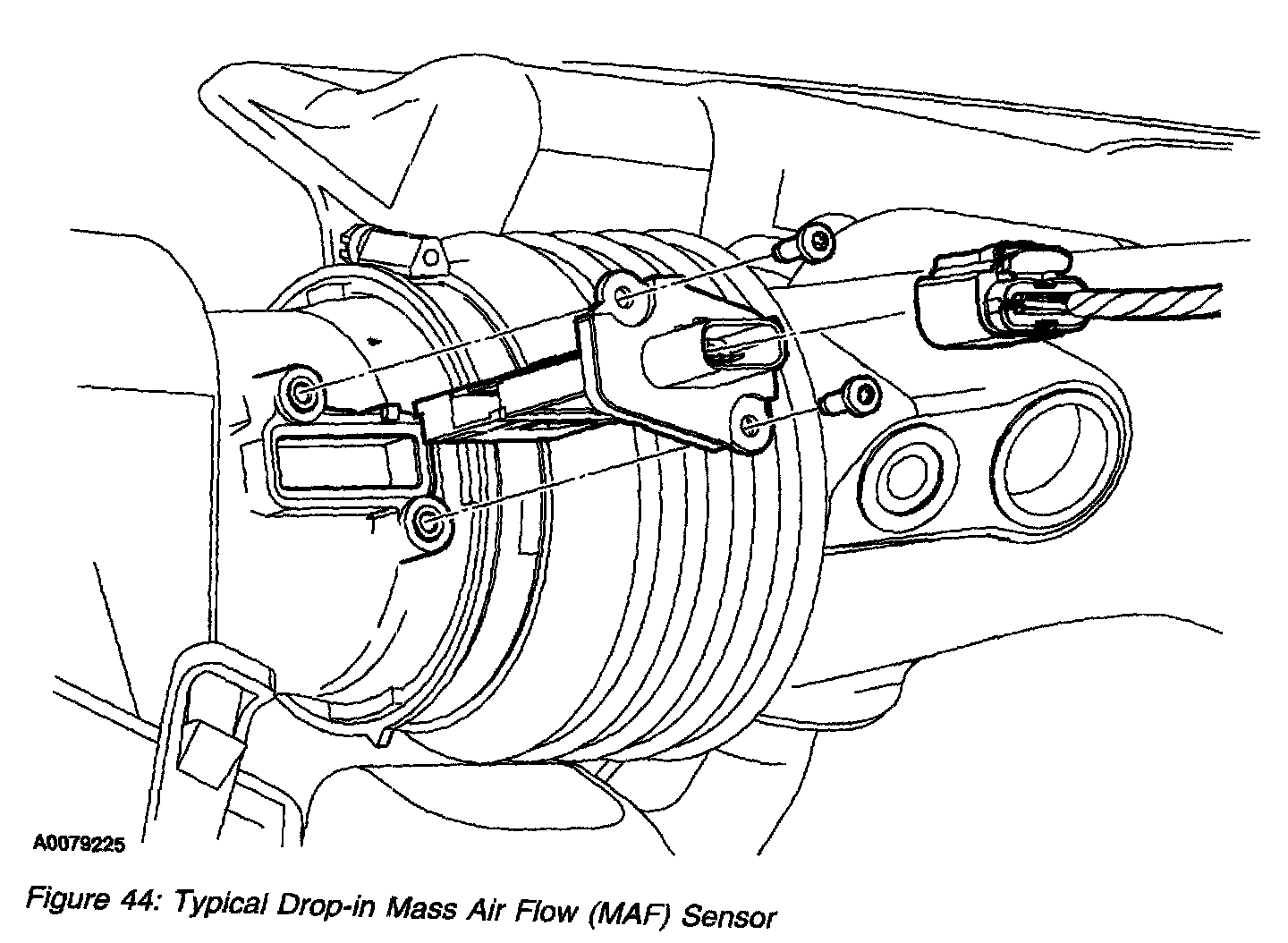 A0079225

Figure 44: Typical Drop-in Mass Air Flow (MAF) Sensor