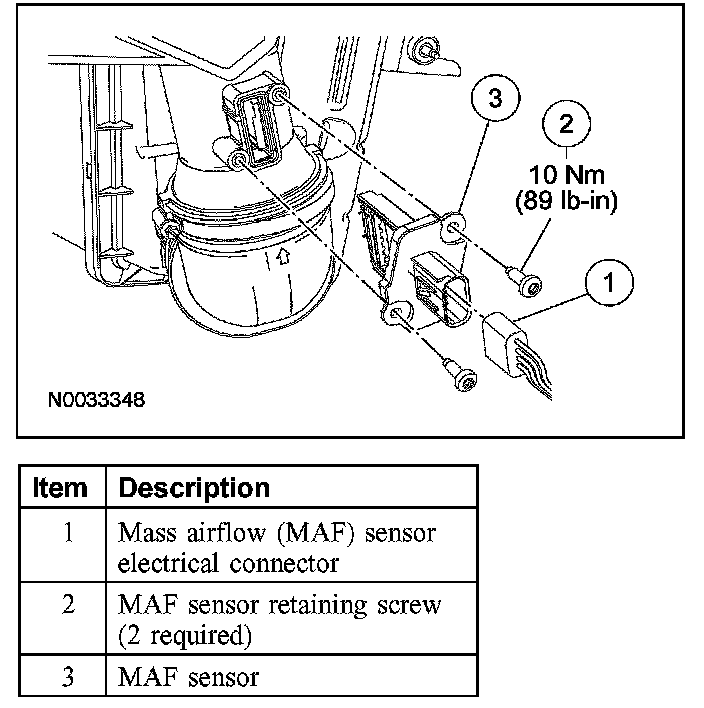 3

2

10 Nm
(89 lb-in)

1

N0033348

| Item | Description |
|---|---|
| 1 | Mass airflow (MAF) sensor electrical connector |
| 2 | MAF sensor retaining screw (2 required) |
| 3 | MAF sensor |