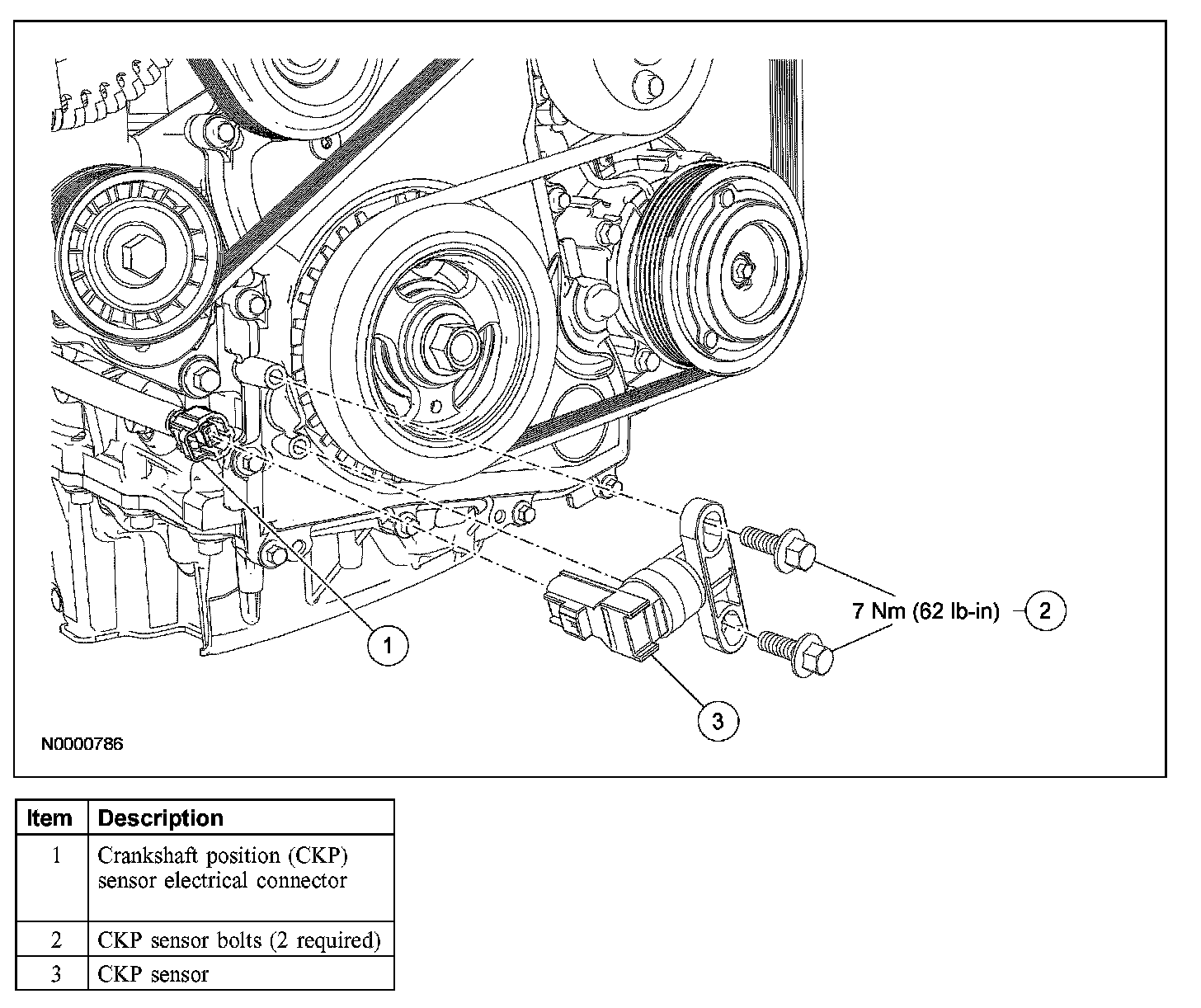 7 Nm (62 lb-in)
2
1
3
N0000786

| Item | Description |
|---|---|
| 1 | Crankshaft position (CKP) sensor electrical connector |
| 2 | CKP sensor bolts (2 required) |
| 3 | CKP sensor |