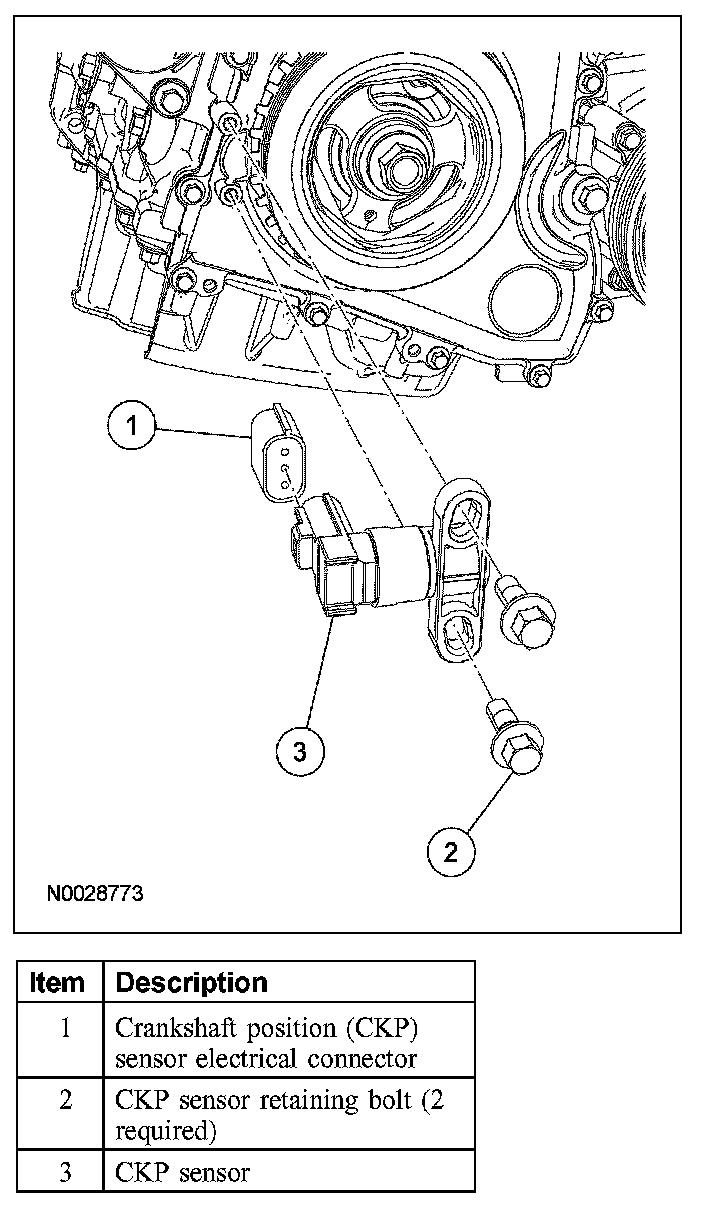 1

3

2

N0028773

| Item | Description |
|---|---|
| 1 | Crankshaft position (CKP) sensor electrical connector |
| 2 | CKP sensor retaining bolt (2 required) |
| 3 | CKP sensor |