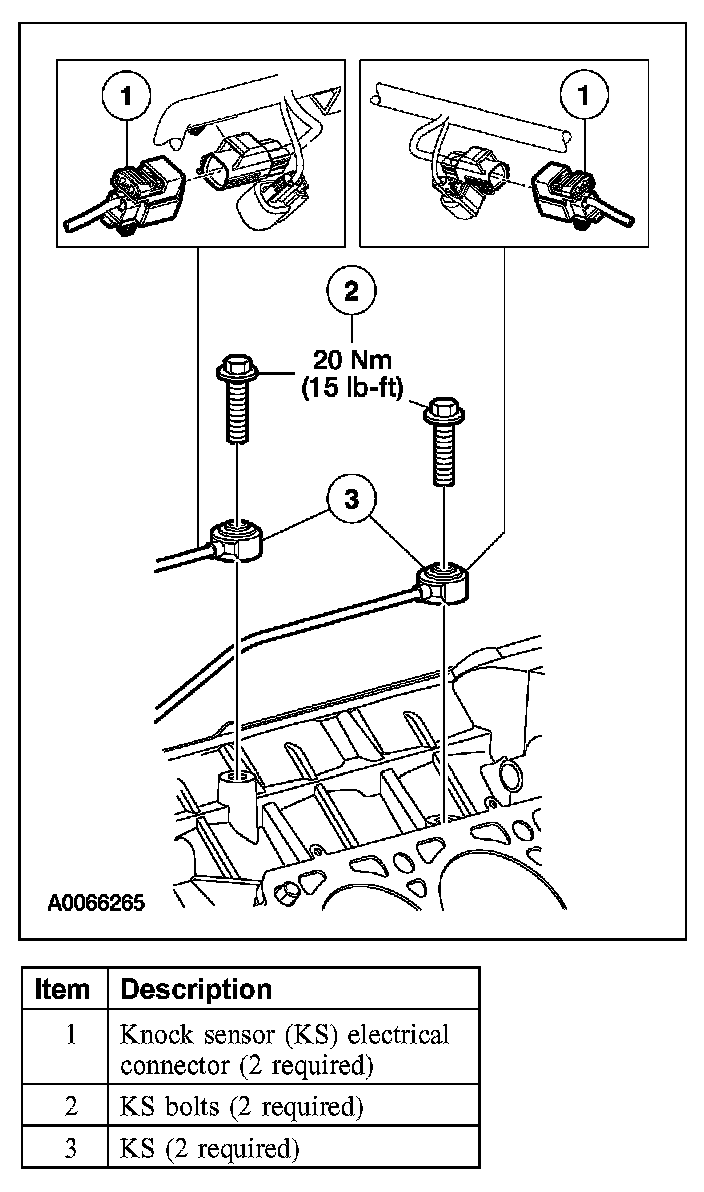 1

1

2

20 Nm
(15 lb-ft)

3

A0066265

| Item | Description |
|---|---|
| 1 | Knock sensor (KS) electrical connector (2 required) |
| 2 | KS bolts (2 required) |
| 3 | KS (2 required) |