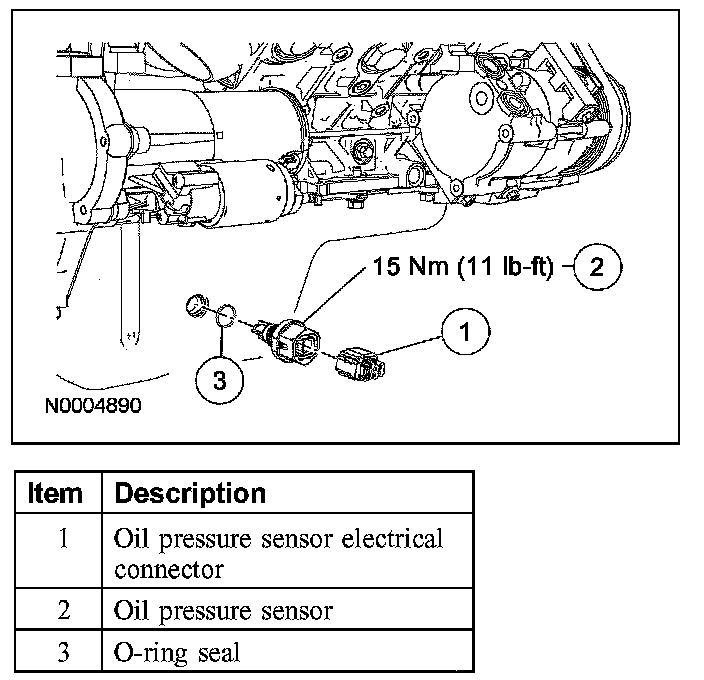 15 Nm (11 lb-ft) 2

1

3

N0004890

| Item | Description |
|---|---|
| 1 | Oil pressure sensor electrical connector |
| 2 | Oil pressure sensor |
| 3 | O-ring seal |