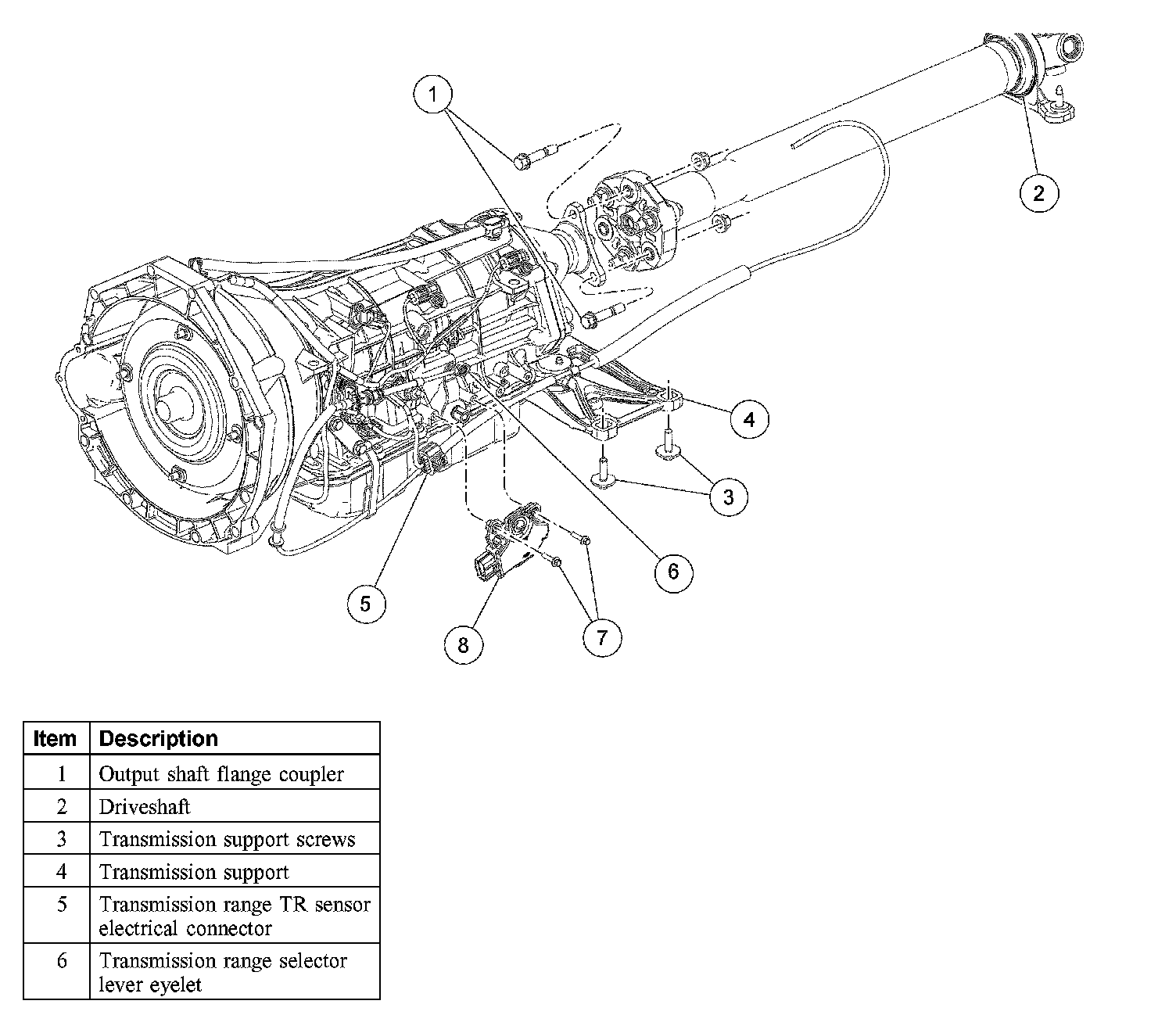 1
2
4
3
6
5
7
8

| Item | Description |
|---|---|
| 1 | Output shaft flange coupler |
| 2 | Driveshaft |
| 3 | Transmission support screws |
| 4 | Transmission support |
| 5 | Transmission range TR sensor electrical connector |
| 6 | Transmission range selector lever eyelet |