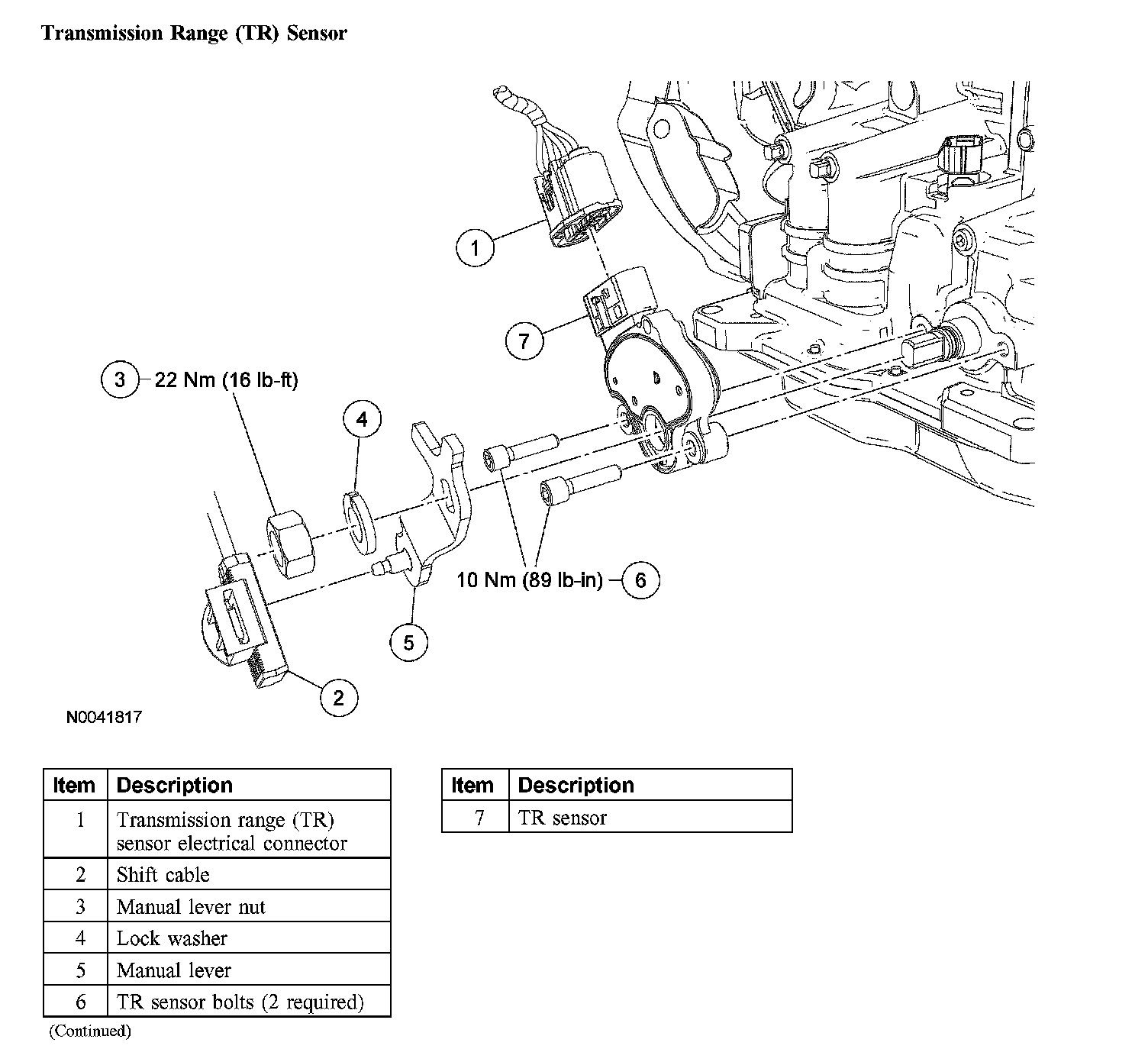 Transmission Range (TR) Sensor

1

7

3 22 Nm (16 lb-ft)

4

10 Nm (89 lb-in) 6

5

2

N0041817

| Item | Description |
|---|---|
| 1 | Transmission range (TR) sensor electrical connector |
| 2 | Shift cable |
| 3 | Manual lever nut |
| 4 | Lock washer |
| 5 | Manual lever |
| 6 | TR sensor bolts (2 required) |

(Continued)

| Item | Description |
|---|---|
| 7 | TR sensor |