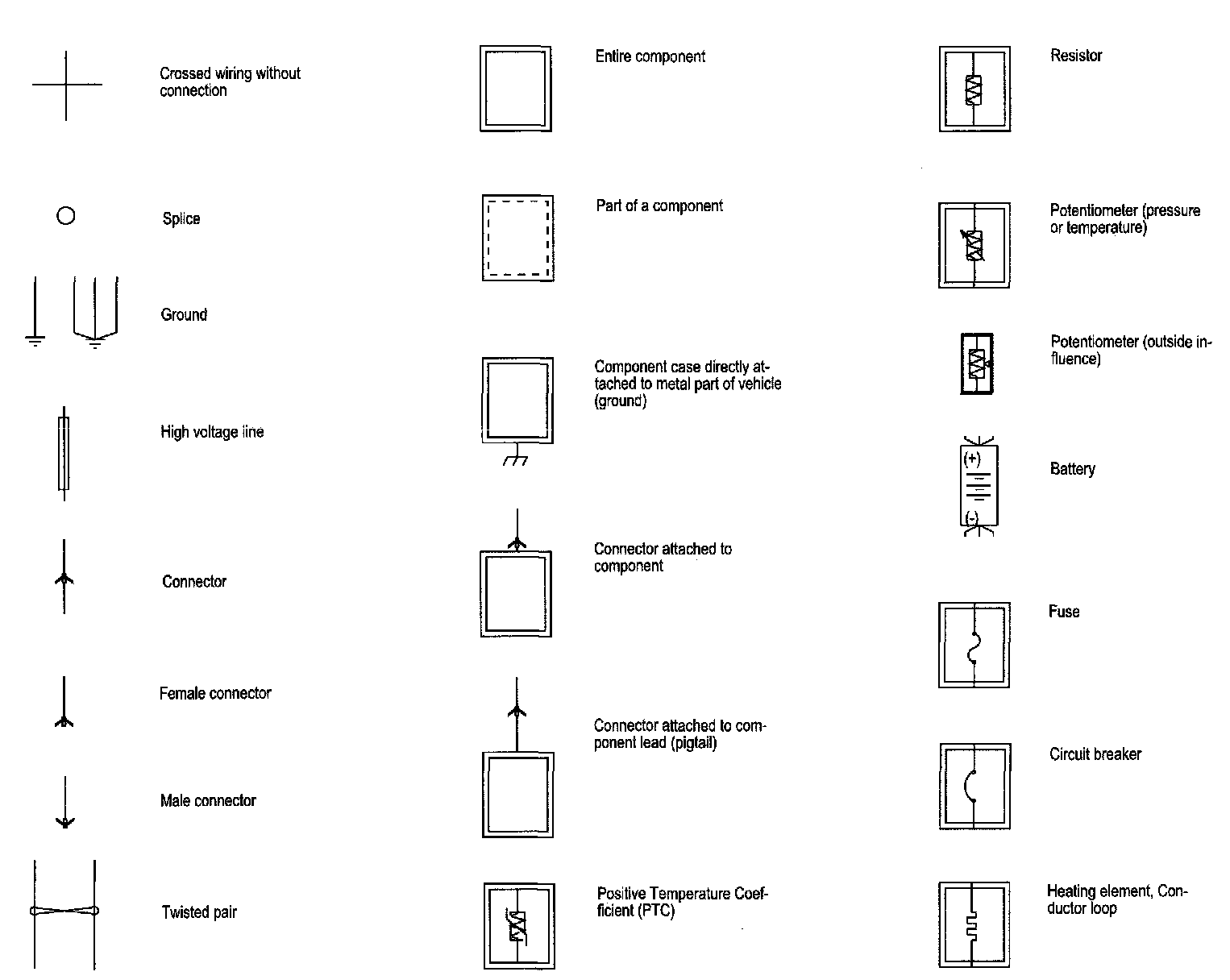 Crossed wiring without connection

Splice

Ground

High voltage line

Connector

Female connector

Male connector

Twisted pair

Entire component

Part of a component

Component case directly attached to metal part of vehicle (ground)

Connector attached to component

Connector attached to component lead (pigtail)

Positive Temperature Coefficient (PTC)

Resistor

Potentiometer (pressure or temperature)

Potentiometer (outside influence)

(+)
(-)
Battery

Fuse

Circuit breaker

Heating element, Conductor loop