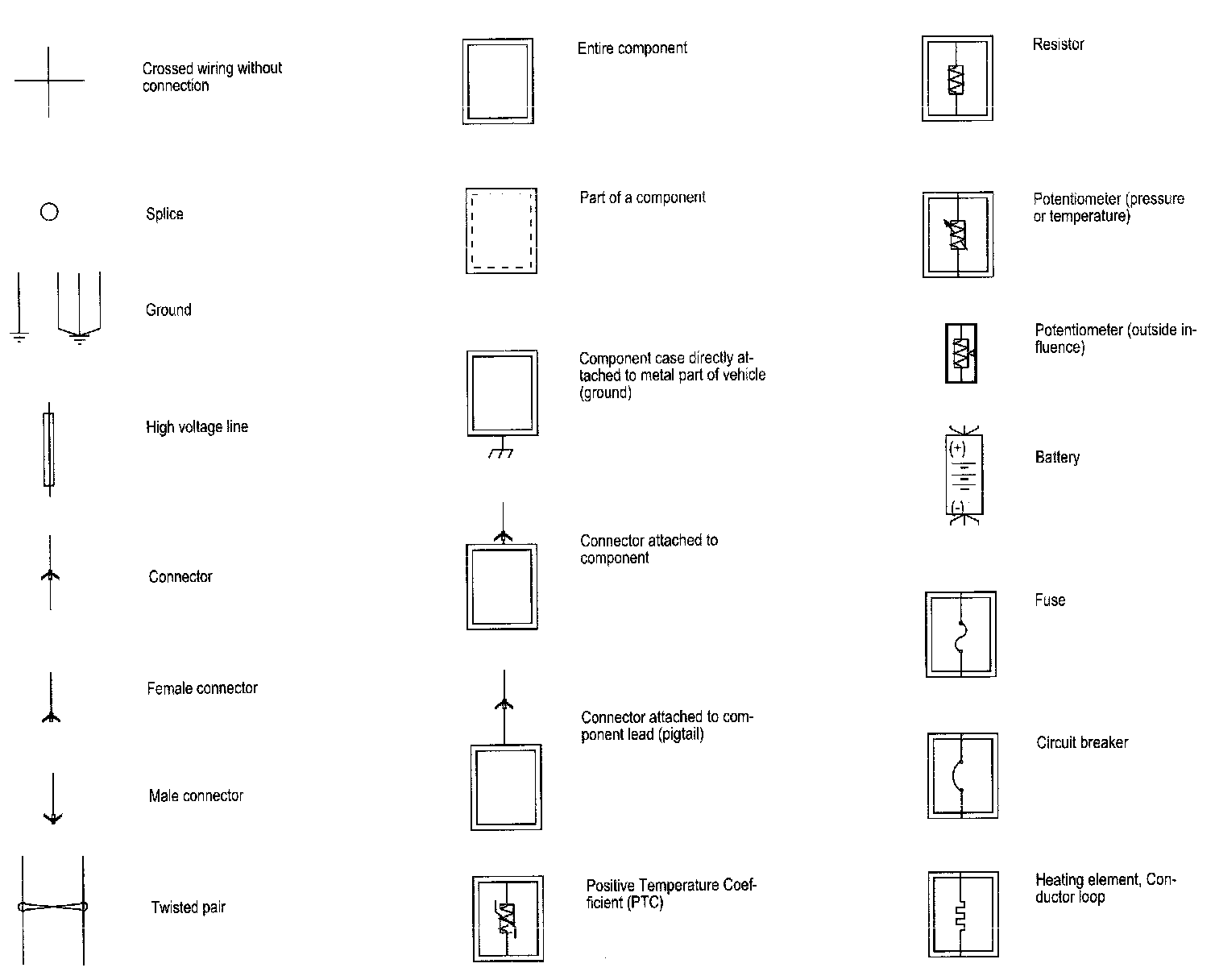 Crossed wiring without connection

Splice

Ground

High voltage line

Connector

Female connector

Male connector

Twisted pair

Entire component

Part of a component

Component case directly attached to metal part of vehicle (ground)

Connector attached to component

Connector attached to component lead (pigtail)

Positive Temperature Coefficient (PTC)

Resistor

Potentiometer (pressure or temperature)

Potentiometer (outside influence)

(+)
(-)
Battery

Fuse

Circuit breaker

Heating element, Conductor loop