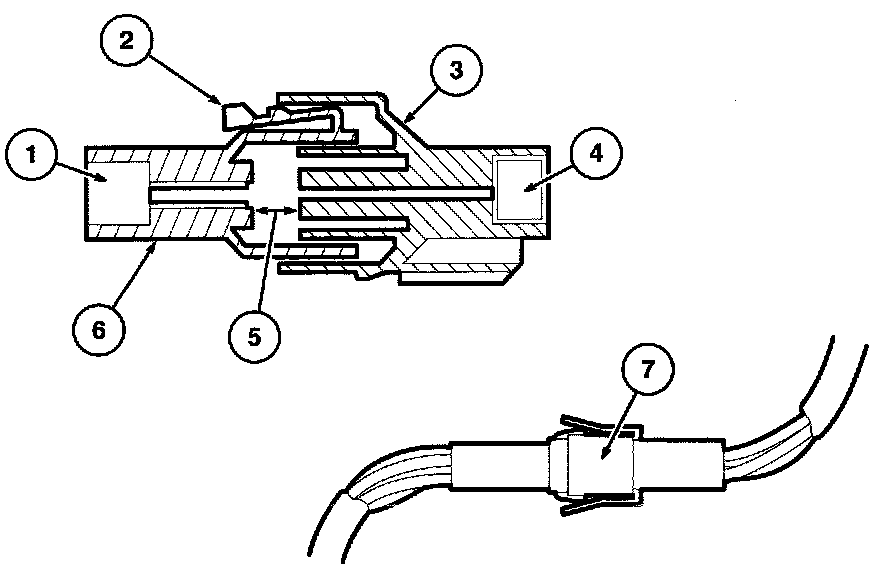 2
3
1
4
6
5
7