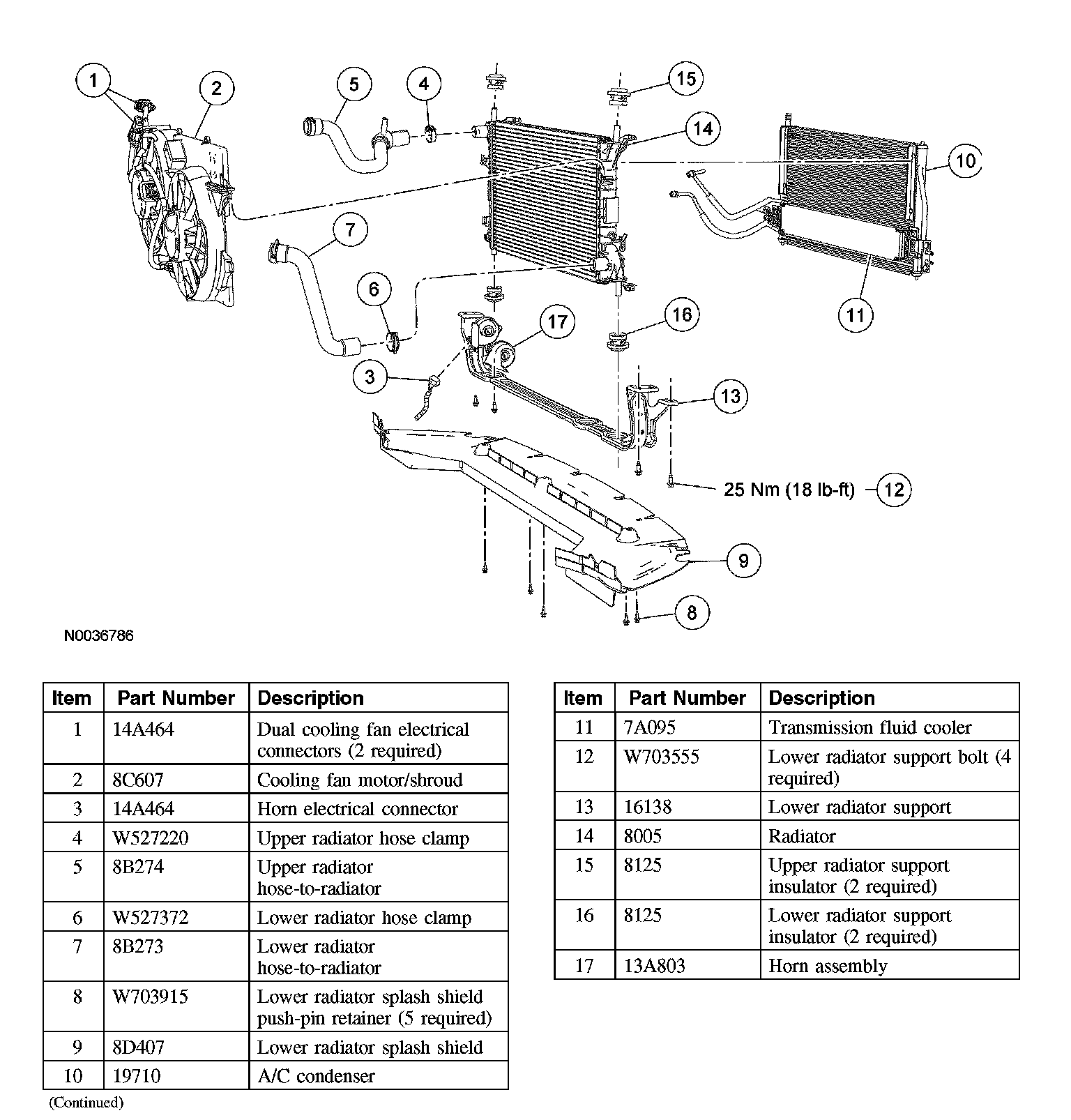 1
2
5
4
15
14
10
7
6
17
16
11
3
13
25 Nm (18 lb-ft)
12
9
8

N0036786

| Item | Part Number | Description |
|---|---|---|
| 1 | 14A464 | Dual cooling fan electrical connectors (2 required) |
| 2 | 8C607 | Cooling fan motor/shroud |
| 3 | 14A464 | Horn electrical connector |
| 4 | W527220 | Upper radiator hose clamp |
| 5 | 8B274 | Upper radiator hose-to-radiator |
| 6 | W527372 | Lower radiator hose clamp |
| 7 | 8B273 | Lower radiator hose-to-radiator |
| 8 | W703915 | Lower radiator splash shield push-pin retainer (5 required) |
| 9 | 8D407 | Lower radiator splash shield |
| 10 | 19710 | A/C condenser |

(Continued)

| Item | Part Number | Description |
|---|---|---|
| 11 | 7A095 | Transmission fluid cooler |
| 12 | W703555 | Lower radiator support bolt (4 required) |
| 13 | 16138 | Lower radiator support |
| 14 | 8005 | Radiator |
| 15 | 8125 | Upper radiator support insulator (2 required) |
| 16 | 8125 | Lower radiator support insulator (2 required) |
| 17 | 13A803 | Horn assembly |