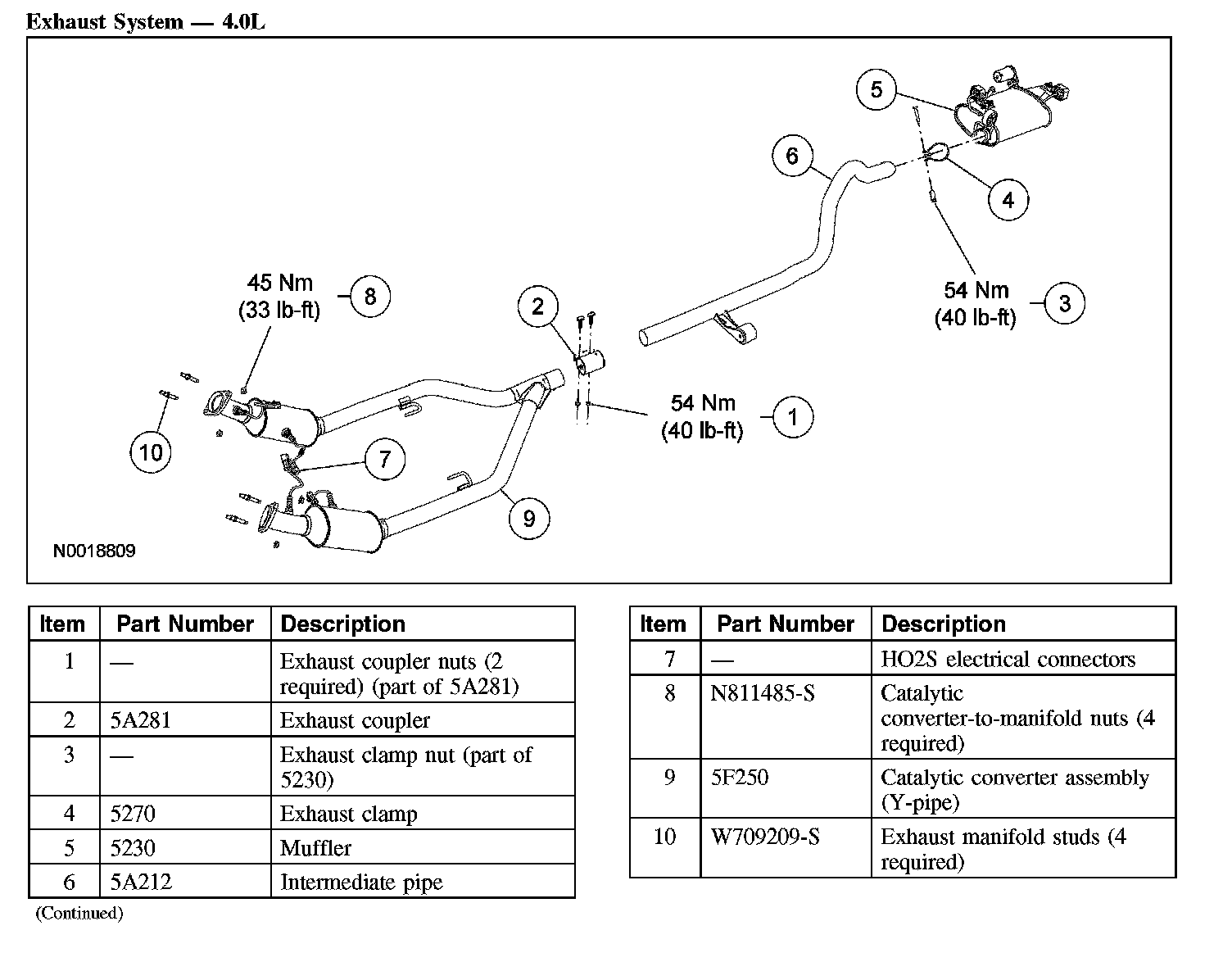 Exhaust System — 4.0L

5
6
4
54 Nm
(40 lb-ft)
3
45 Nm
(33 lb-ft)
8
2
54 Nm
(40 lb-ft)
1
10
7
9
N0018809

| Item | Part Number | Description |
|---|---|---|
| 1 | — | Exhaust coupler nuts (2 required) (part of 5A281) |
| 2 | 5A281 | Exhaust coupler |
| 3 | — | Exhaust clamp nut (part of 5230) |
| 4 | 5270 | Exhaust clamp |
| 5 | 5230 | Muffler |
| 6 | 5A212 | Intermediate pipe |

(Continued)

| Item | Part Number | Description |
|---|---|---|
| 7 | — | HO2S electrical connectors |
| 8 | N811485-S | Catalytic converter-to-manifold nuts (4 required) |
| 9 | 5F250 | Catalytic converter assembly (Y-pipe) |
| 10 | W709209-S | Exhaust manifold studs (4 required) |