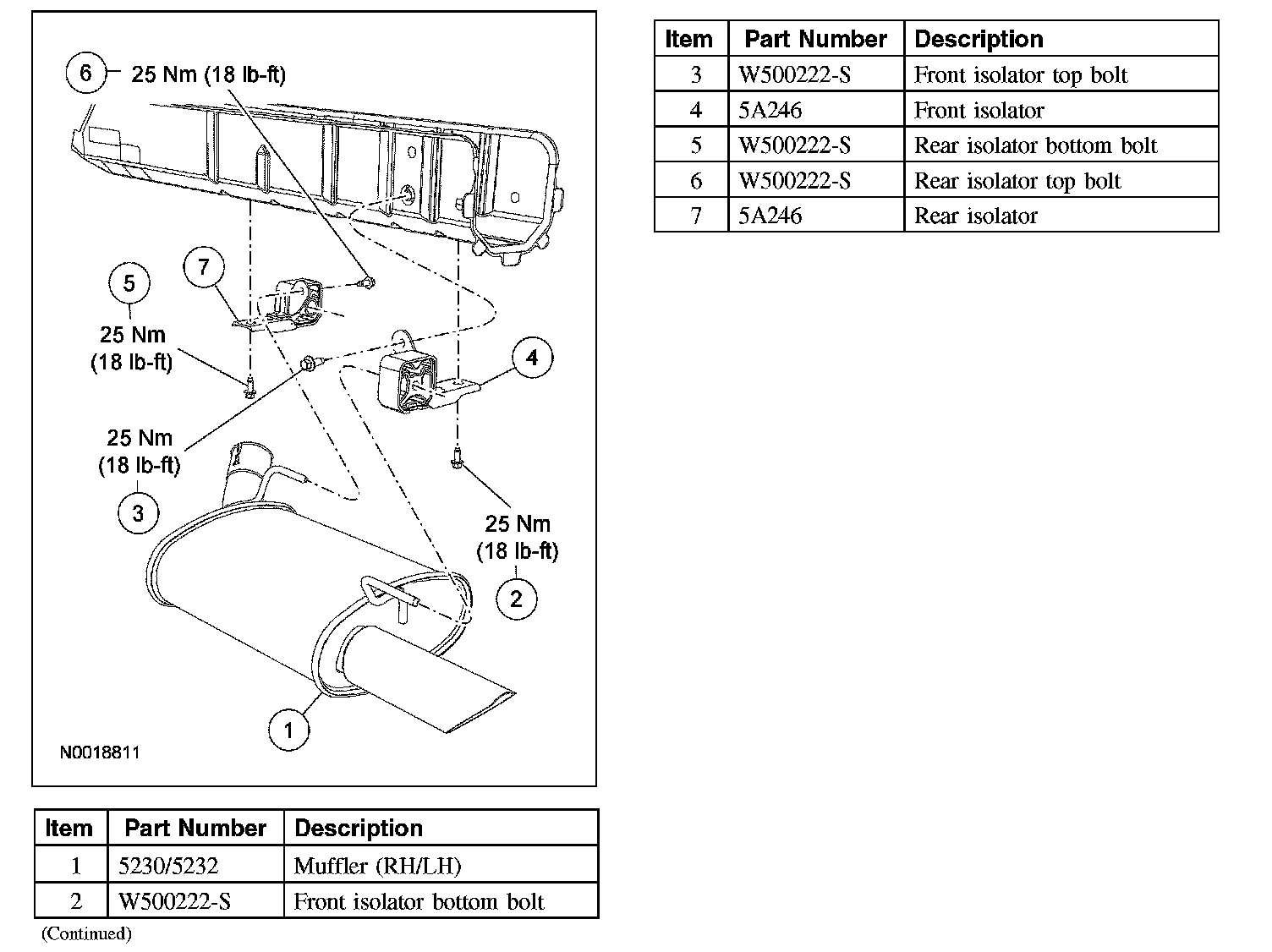 6 25 Nm (18 lb-ft)

7

5

25 Nm (18 lb-ft)

4

25 Nm (18 lb-ft)

3

25 Nm (18 lb-ft)

2

1

N0018811

| Item | Part Number | Description |
|---|---|---|
| 1 | 5230/5232 | Muffler (RH/LH) |
| 2 | W500222-S | Front isolator bottom bolt |

(Continued)

| Item | Part Number | Description |
|---|---|---|
| 3 | W500222-S | Front isolator top bolt |
| 4 | 5A246 | Front isolator |
| 5 | W500222-S | Rear isolator bottom bolt |
| 6 | W500222-S | Rear isolator top bolt |
| 7 | 5A246 | Rear isolator |