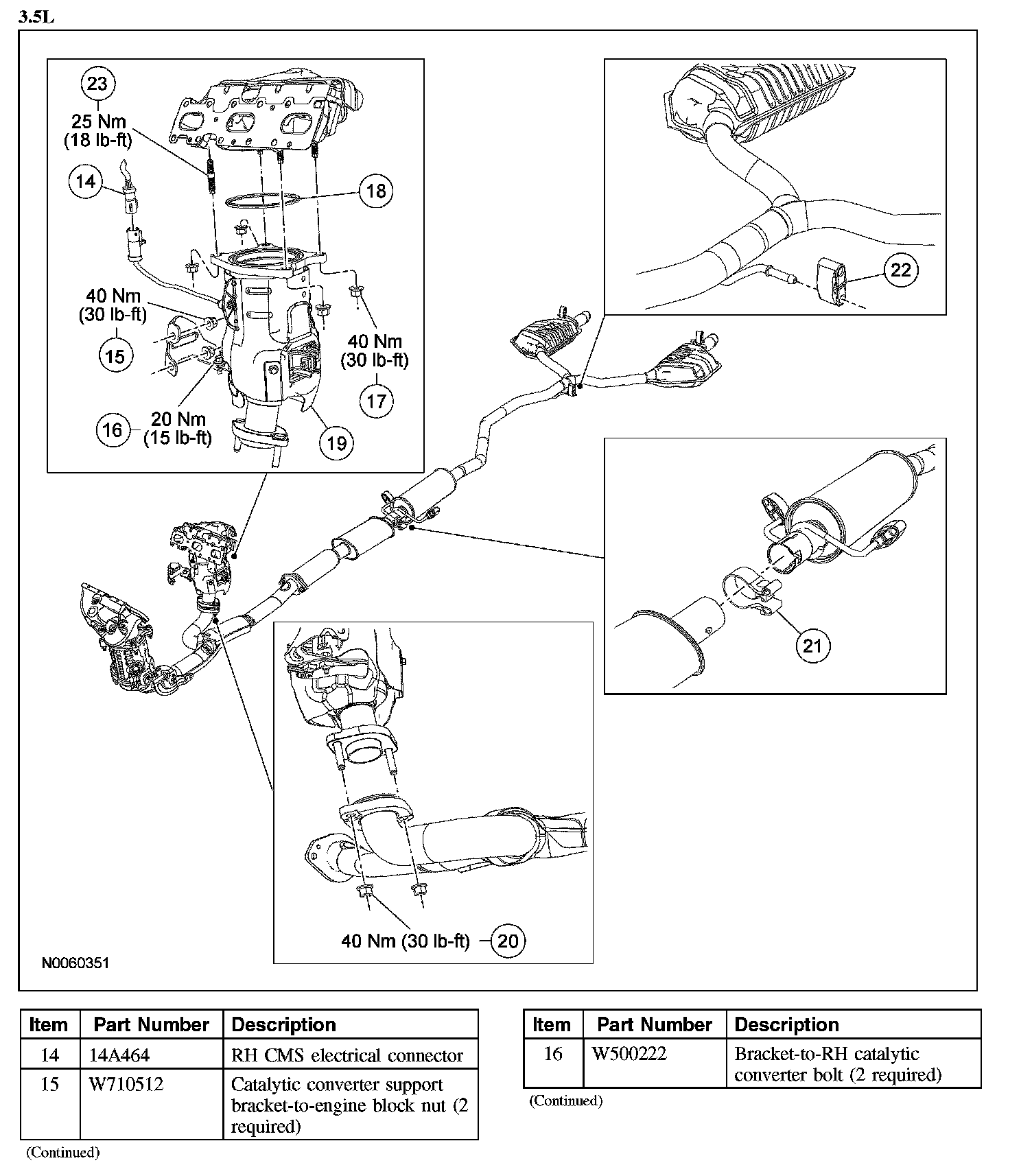 3.5L

23
25 Nm
(18 lb-ft)
14
18
40 Nm
(30 lb-ft)
15
40 Nm
(30 lb-ft)
17
16
20 Nm
(15 lb-ft)
19
22
21
40 Nm (30 lb-ft) 20

N0060351

| Item | Part Number | Description |
|---|---|---|
| 14 | 14A464 | RH CMS electrical connector |
| 15 | W710512 | Catalytic converter support bracket-to-engine block nut (2 required) |

(Continued)

| Item | Part Number | Description |
|---|---|---|
| 16 | W500222 | Bracket-to-RH catalytic converter bolt (2 required) |

(Continued)