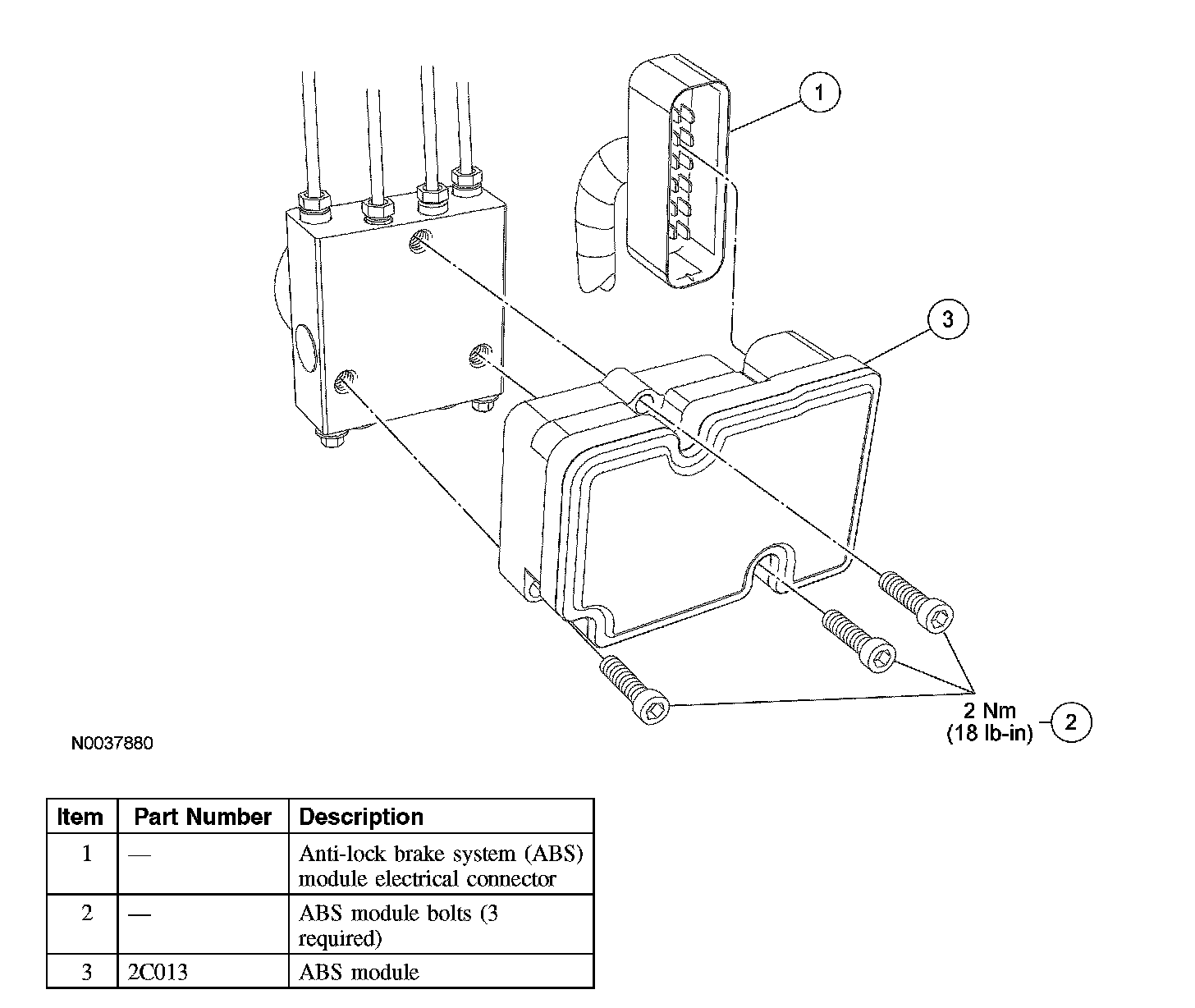 1

3

2 Nm
(18 lb-in)

2

N0037880

| Item | Part Number | Description |
|---|---|---|
| 1 | — | Anti-lock brake system (ABS) module electrical connector |
| 2 | — | ABS module bolts (3 required) |
| 3 | 2C013 | ABS module |