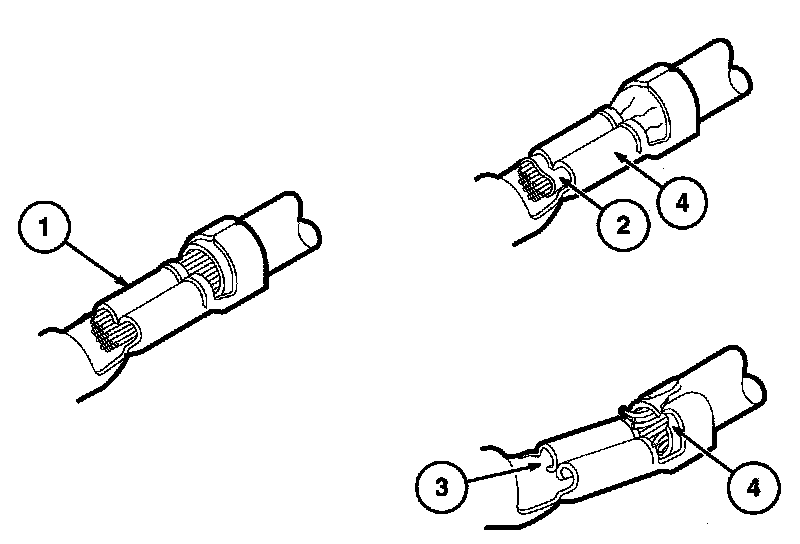 1

2

4

3

4