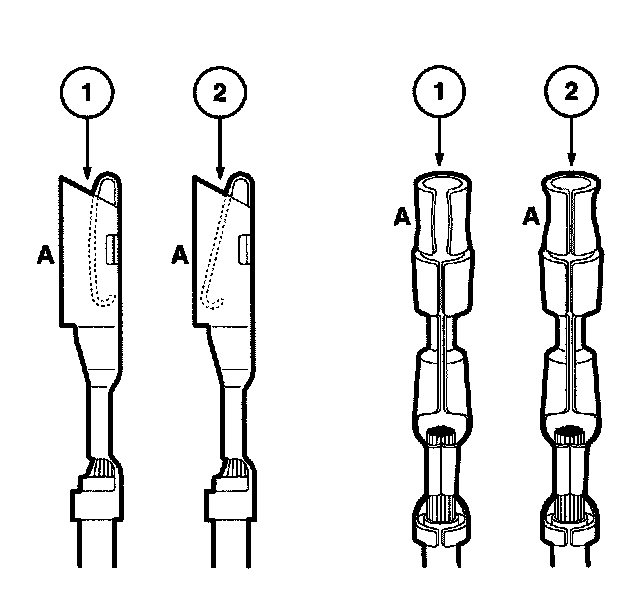 1
2
A
A
1
2
A
A