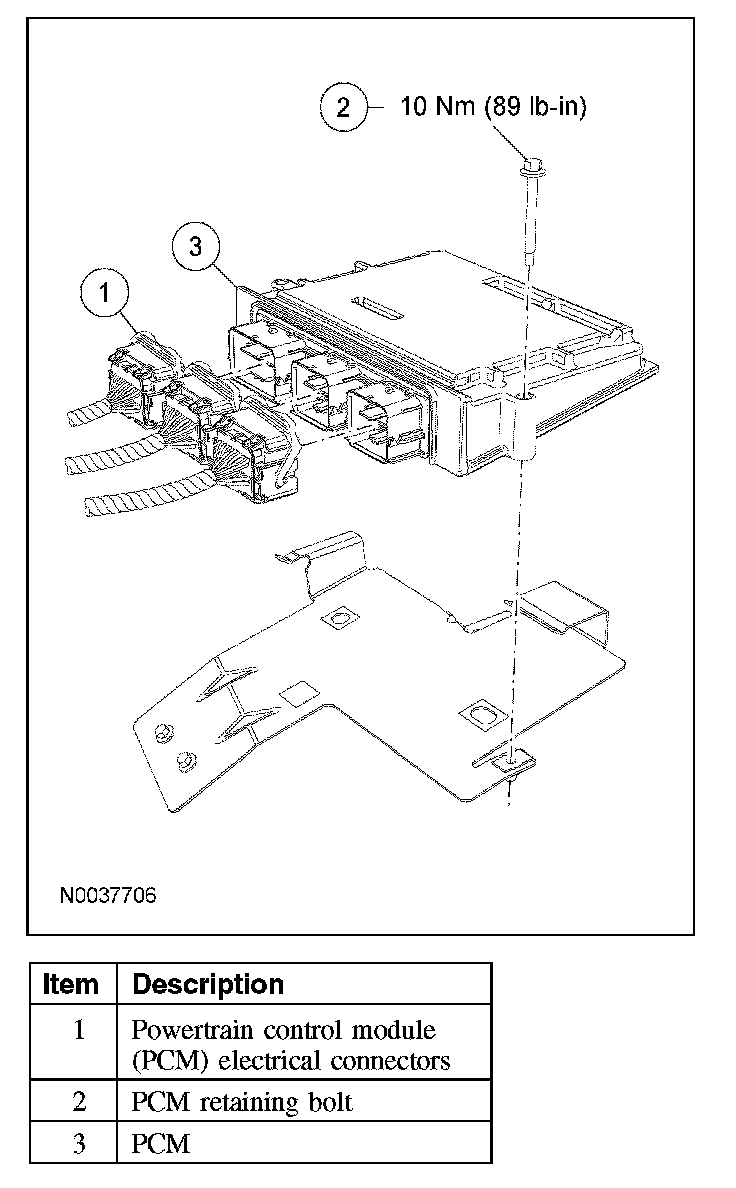 2 10 Nm (89 lb-in)

3

1

N0037706

| Item | Description |
|---|---|
| 1 | Powertrain control module (PCM) electrical connectors |
| 2 | PCM retaining bolt |
| 3 | PCM |