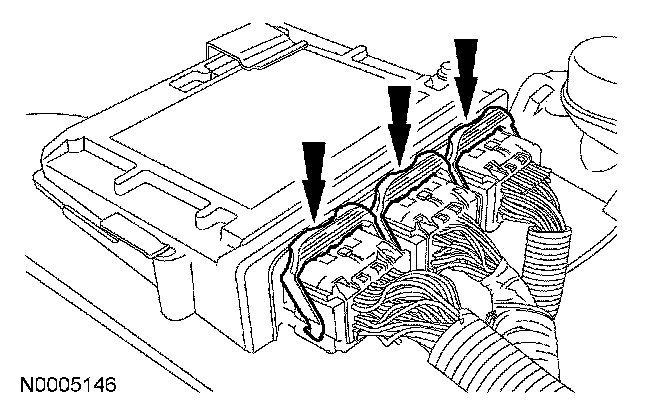 N0005146