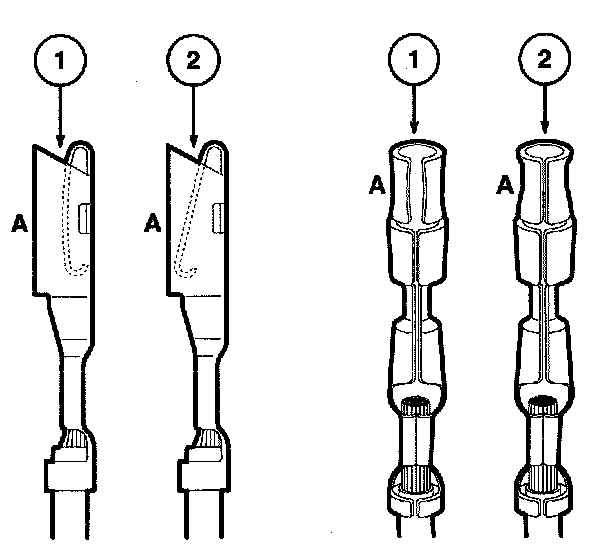 1
2
A
A
1
2
A
A