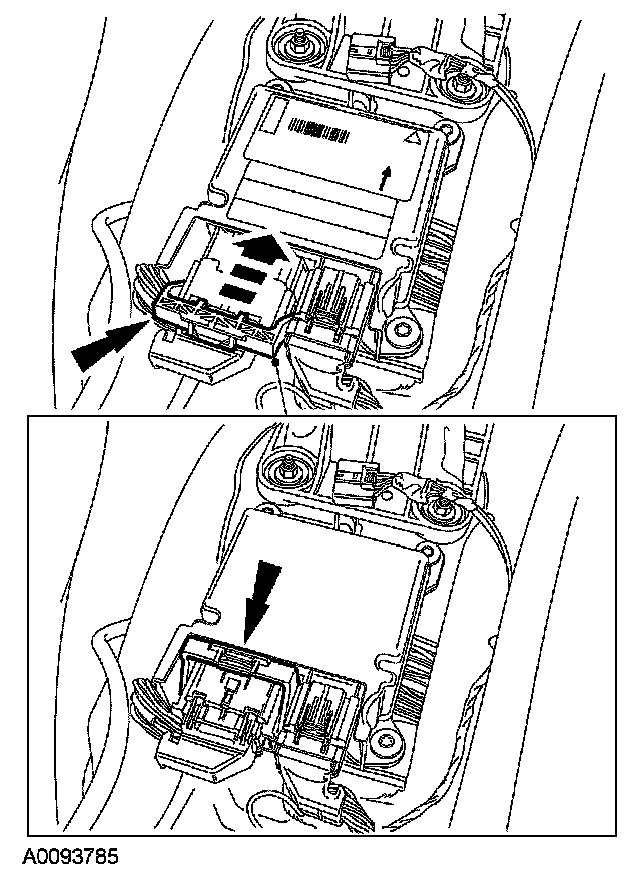 A0093785