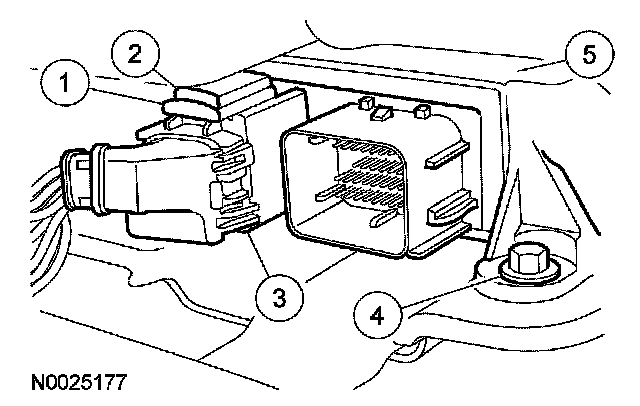 2
1
5
3
4
N0025177