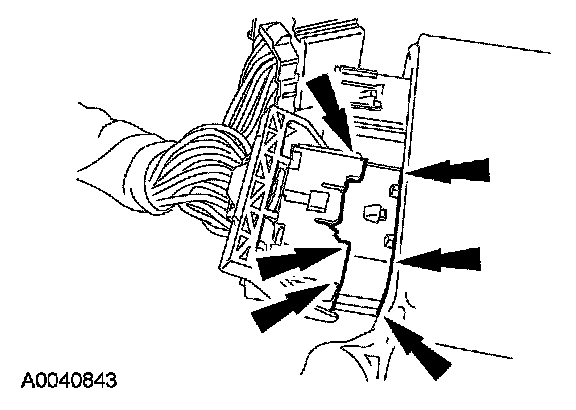 A0040843