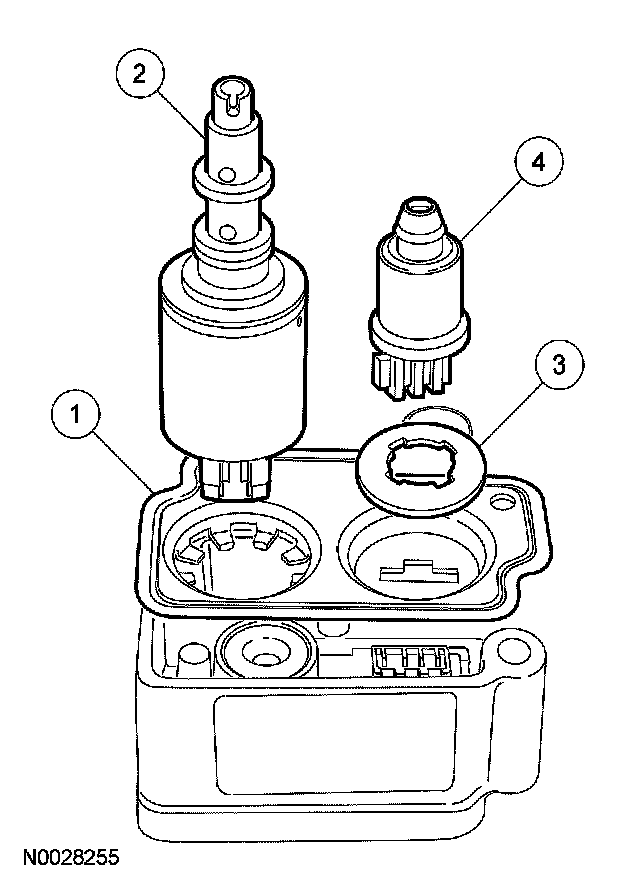 2

4

3

1

N0028255