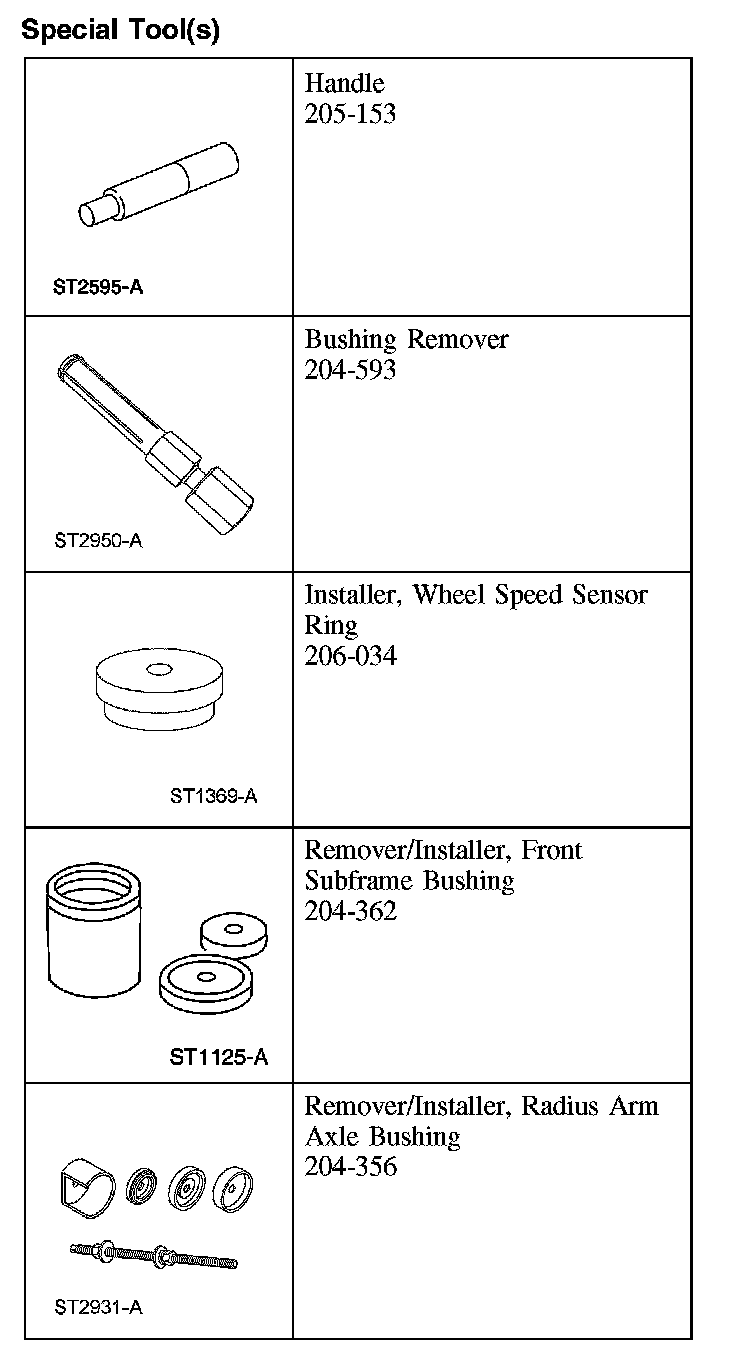 Special Tool(s)

| | |
|---|---|
| ST2595-A | Handle 205-153 |
| ST2950-A | Bushing Remover 204-593 |
| ST1369-A | Installer, Wheel Speed Sensor Ring 206-034 |
| ST1125-A | Remover/Installer, Front Subframe Bushing 204-362 |
| ST2931-A | Remover/Installer, Radius Arm Axle Bushing 204-356 |