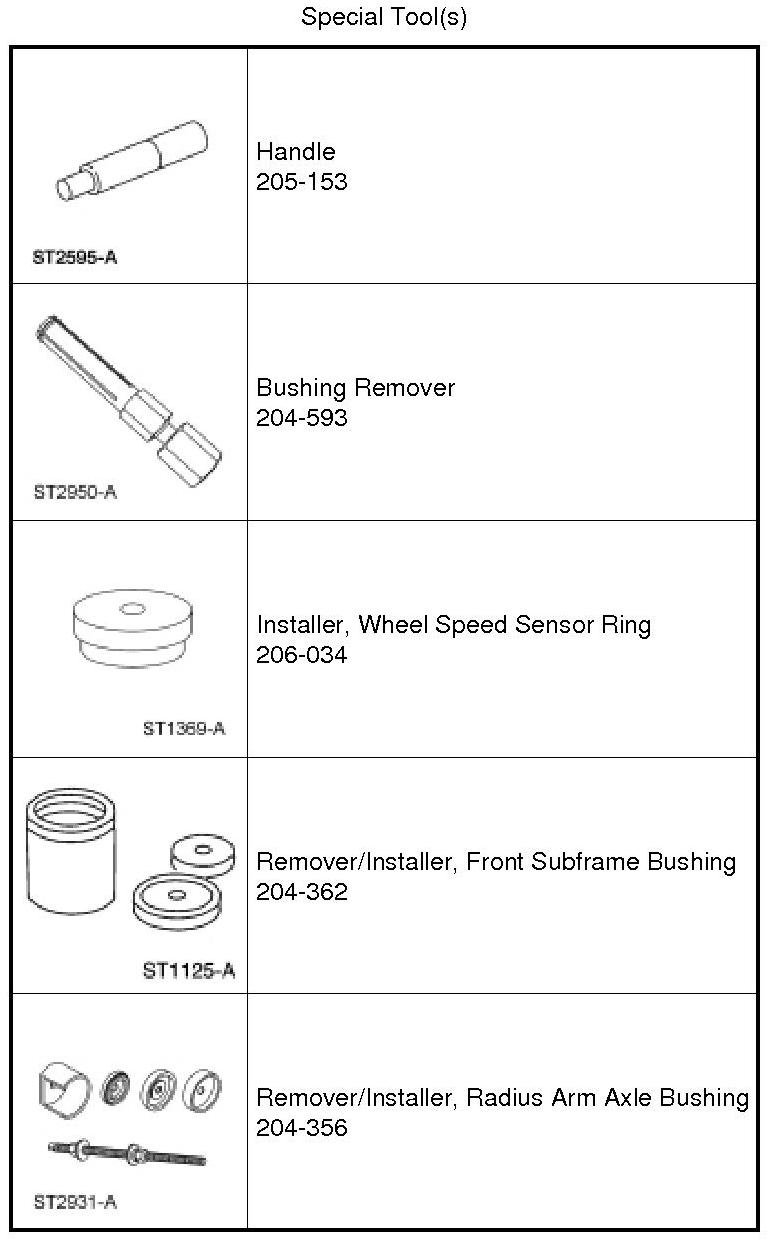 Special Tool(s)

| | |
|---|---|
| ST2595-A | Handle 205-153 |
| ST2950-A | Bushing Remover 204-593 |
| ST1369-A | Installer, Wheel Speed Sensor Ring 206-034 |
| ST1125-A | Remover/Installer, Front Subframe Bushing 204-362 |
| ST2931-A | Remover/Installer, Radius Arm Axle Bushing 204-356 |