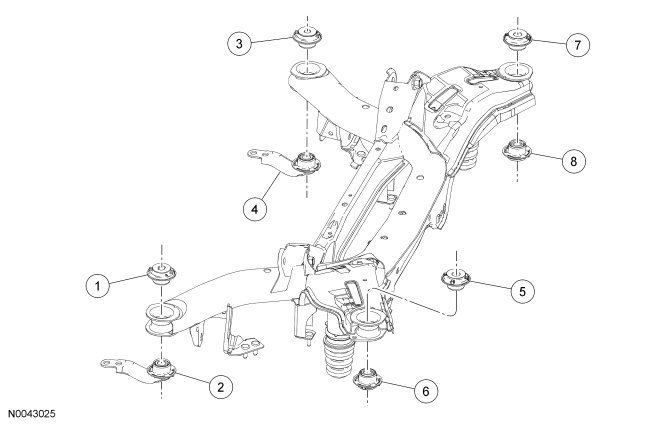 3
7
8
4
1
5
2
6
N0043025