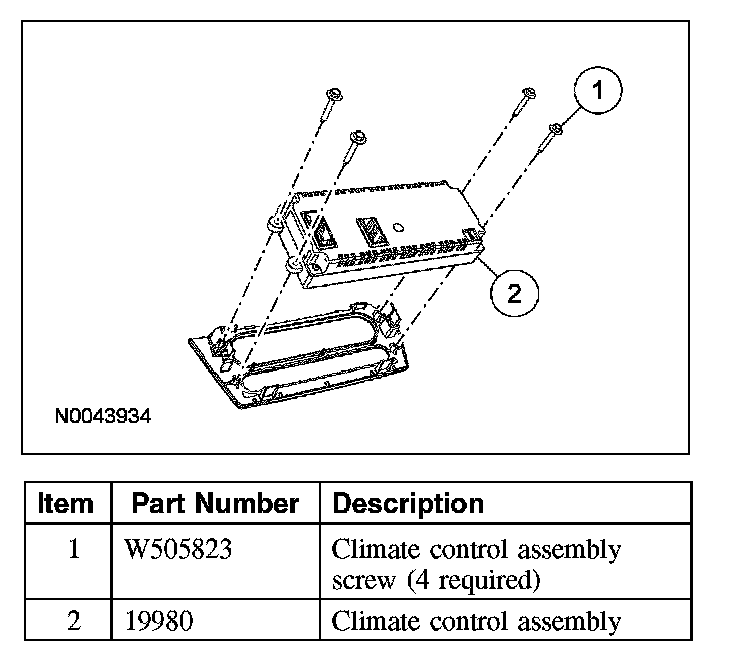 1

2

N0043934

| Item | Part Number | Description |
|---|---|---|
| 1 | W505823 | Climate control assembly screw (4 required) |
| 2 | 19980 | Climate control assembly |