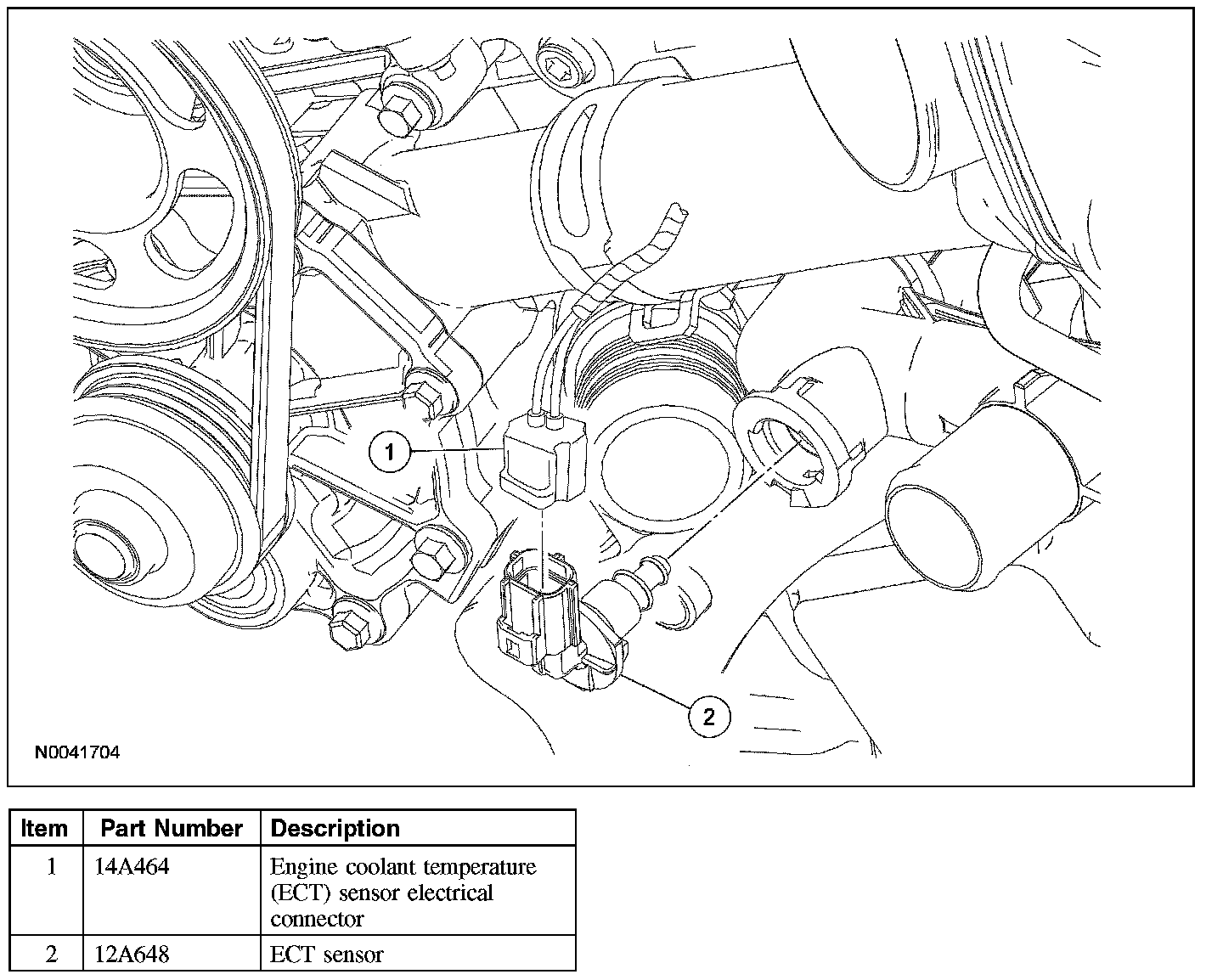 1

2

N0041704

| Item | Part Number | Description |
|---|---|---|
| 1 | 14A464 | Engine coolant temperature (ECT) sensor electrical connector |
| 2 | 12A648 | ECT sensor |