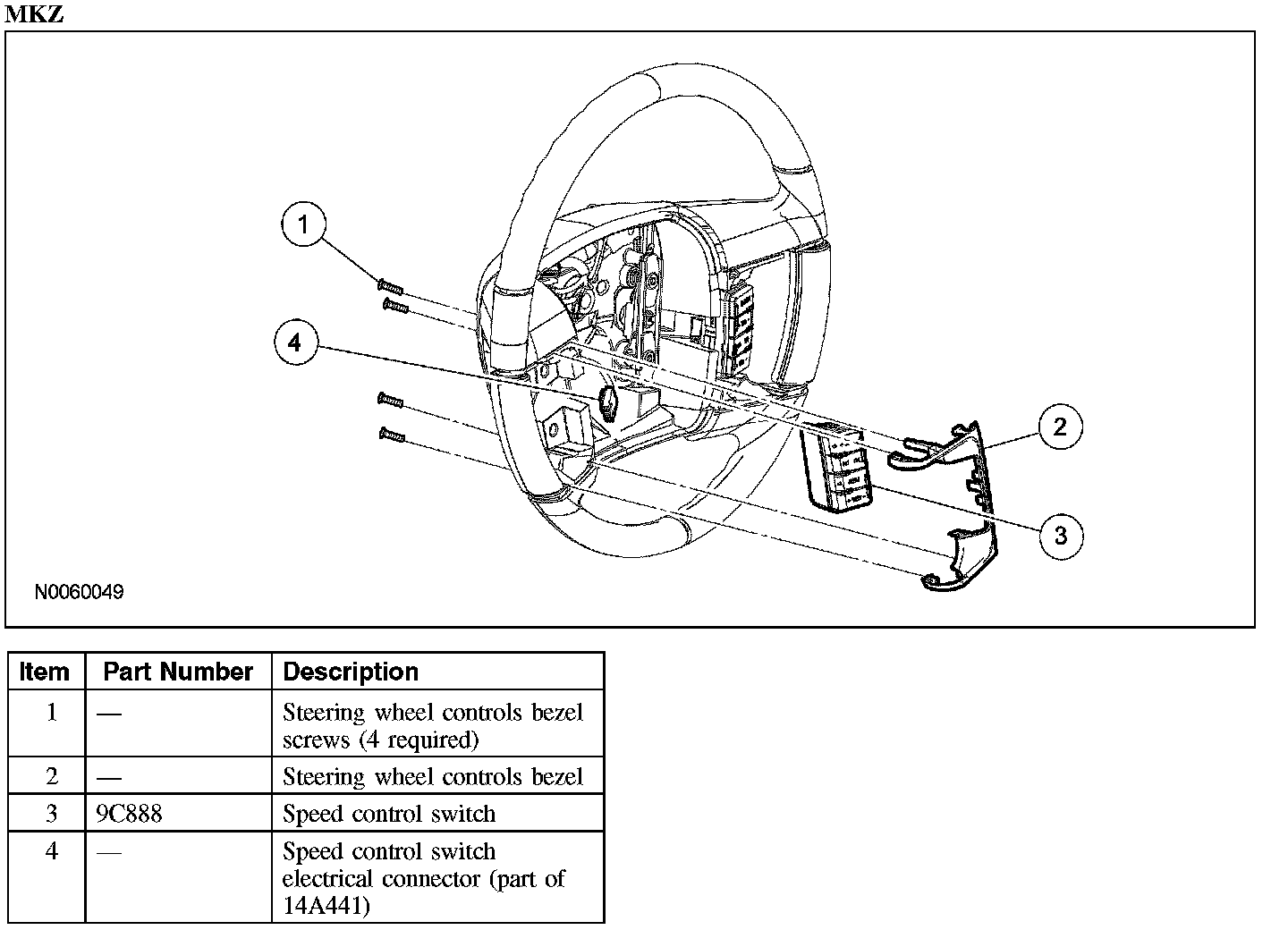 MKZ

1
4
2
3

N0060049

| Item | Part Number | Description |
|---|---|---|
| 1 | — | Steering wheel controls bezel screws (4 required) |
| 2 | — | Steering wheel controls bezel |
| 3 | 9C888 | Speed control switch |
| 4 | — | Speed control switch electrical connector (part of 14A441) |