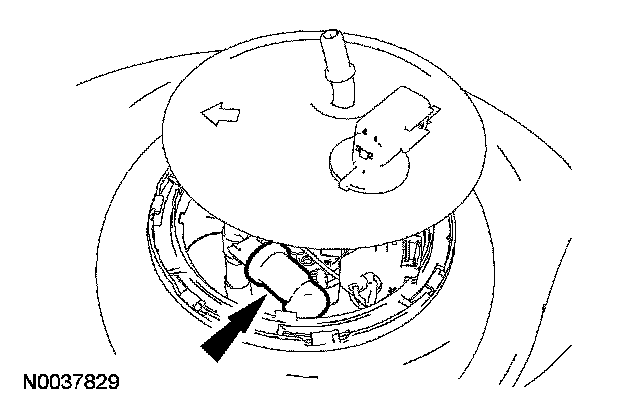 N0037829