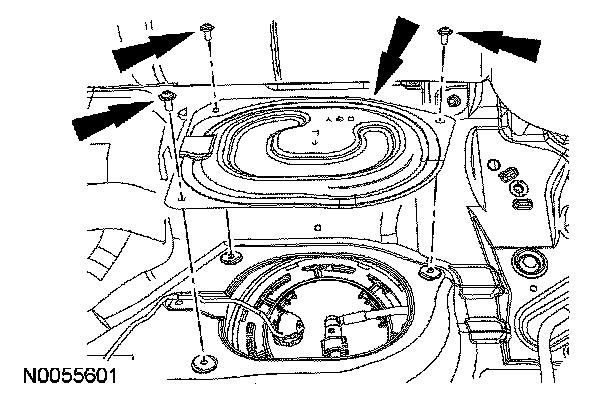 N0055601