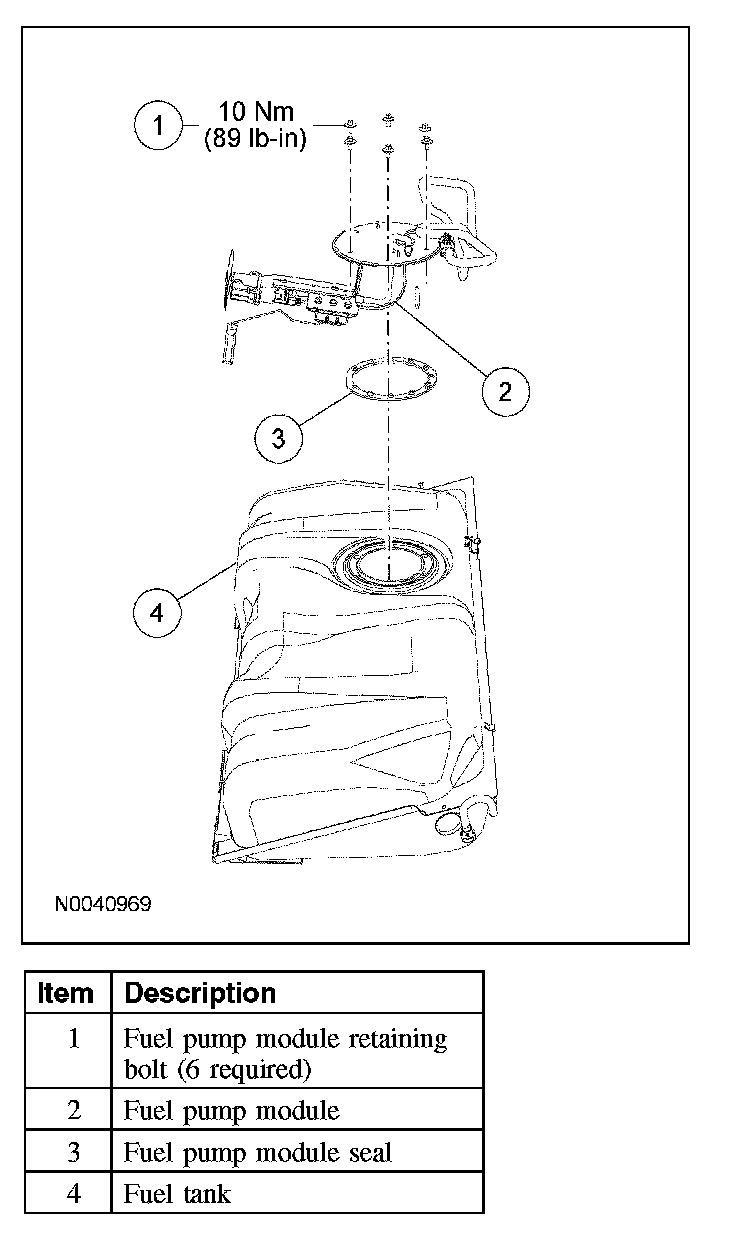 1 10 Nm (89 lb-in)

2

3

4

N0040969

| Item | Description |
|---|---|
| 1 | Fuel pump module retaining bolt (6 required) |
| 2 | Fuel pump module |
| 3 | Fuel pump module seal |
| 4 | Fuel tank |