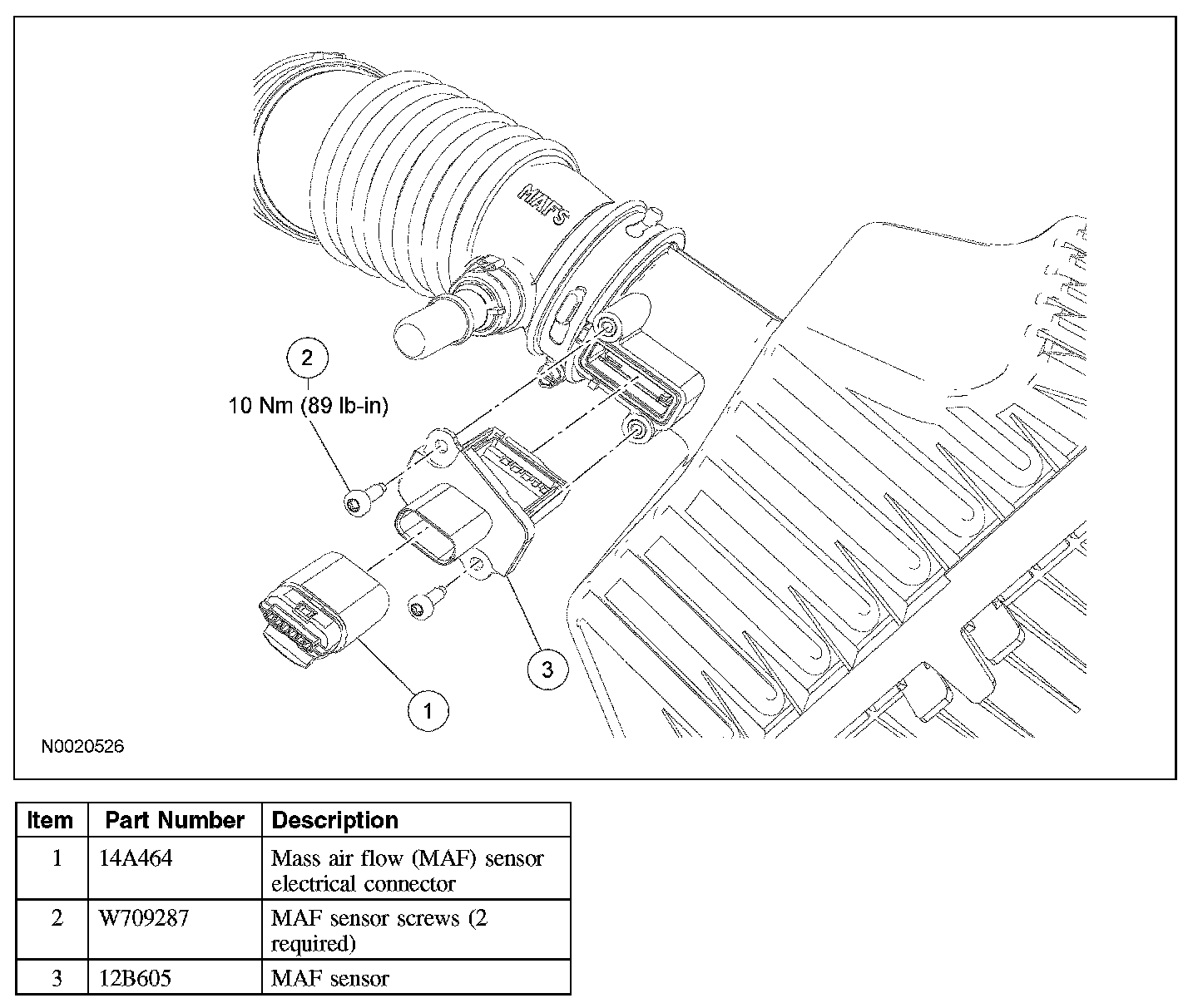 MAFS

2

10 Nm (89 lb-in)

3

1

N0020526

| Item | Part Number | Description |
|---|---|---|
| 1 | 14A464 | Mass air flow (MAF) sensor electrical connector |
| 2 | W709287 | MAF sensor screws (2 required) |
| 3 | 12B605 | MAF sensor |