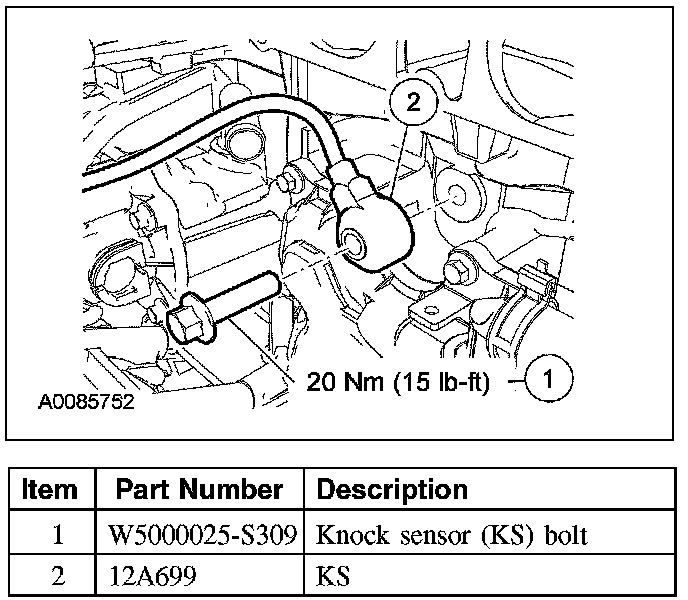 2

20 Nm (15 lb-ft)

1

A0085752

| Item | Part Number | Description |
|---|---|---|
| 1 | W5000025-S309 | Knock sensor (KS) bolt |
| 2 | 12A699 | KS |