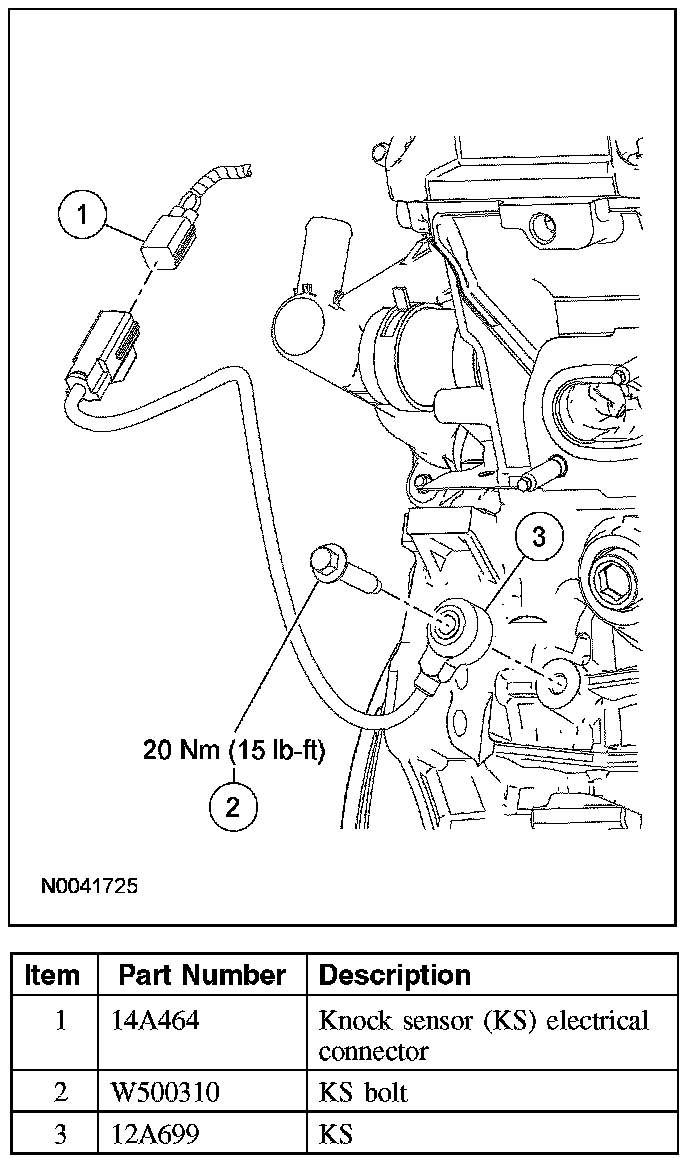 1

3

20 Nm (15 lb-ft)

2

N0041725

| Item | Part Number | Description |
|---|---|---|
| 1 | 14A464 | Knock sensor (KS) electrical connector |
| 2 | W500310 | KS bolt |
| 3 | 12A699 | KS |