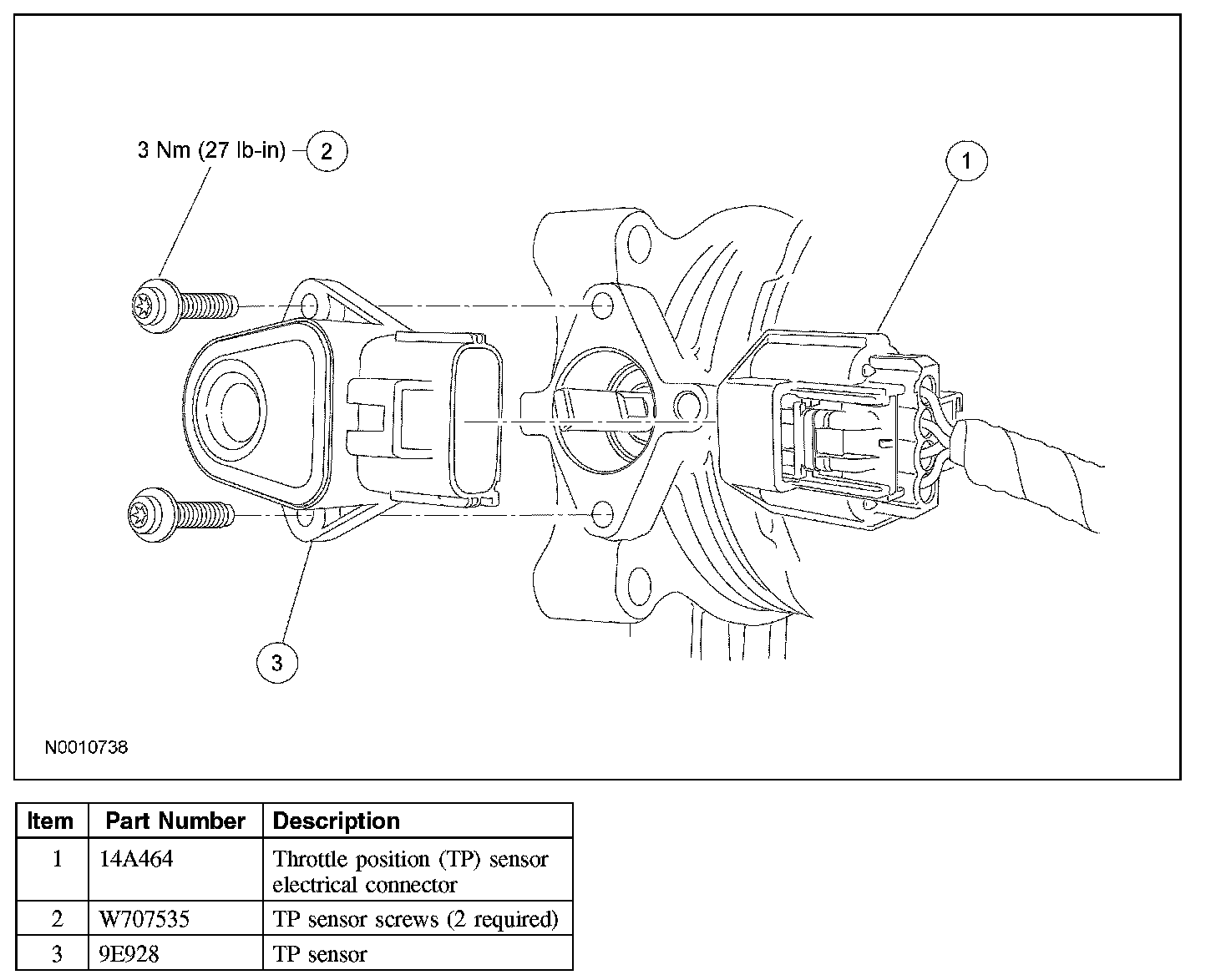 3 Nm (27 lb-in) 2

1

3

N0010738

| Item | Part Number | Description |
|---|---|---|
| 1 | 14A464 | Throttle position (TP) sensor electrical connector |
| 2 | W707535 | TP sensor screws (2 required) |
| 3 | 9E928 | TP sensor |