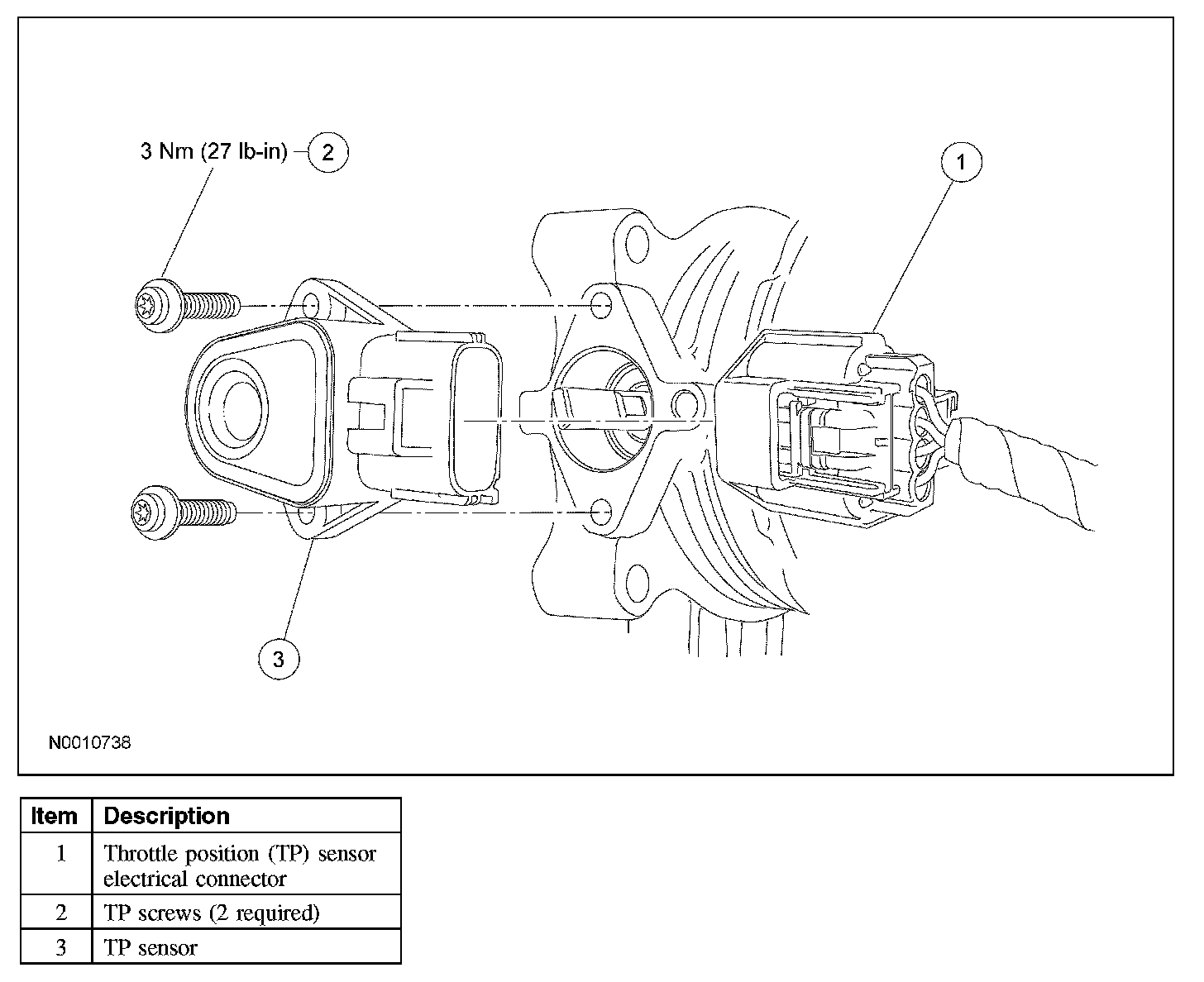 3 Nm (27 lb-in) 2

1

3

N0010738

| Item | Description |
|---|---|
| 1 | Throttle position (TP) sensor electrical connector |
| 2 | TP screws (2 required) |
| 3 | TP sensor |