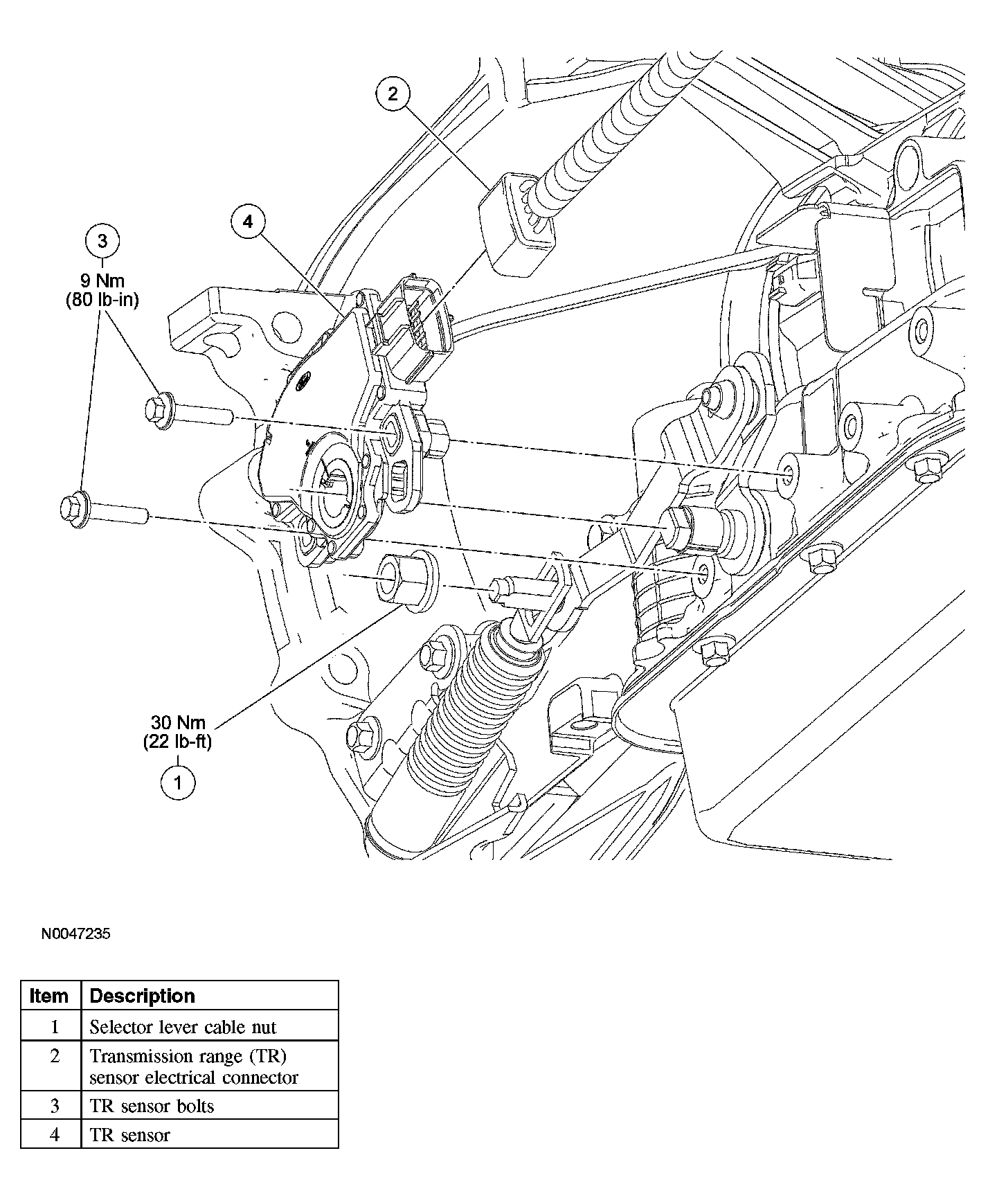 2

4

3
9 Nm
(80 lb-in)

30 Nm
(22 lb-ft)
1

N0047235

| Item | Description |
|---|---|
| 1 | Selector lever cable nut |
| 2 | Transmission range (TR) sensor electrical connector |
| 3 | TR sensor bolts |
| 4 | TR sensor |