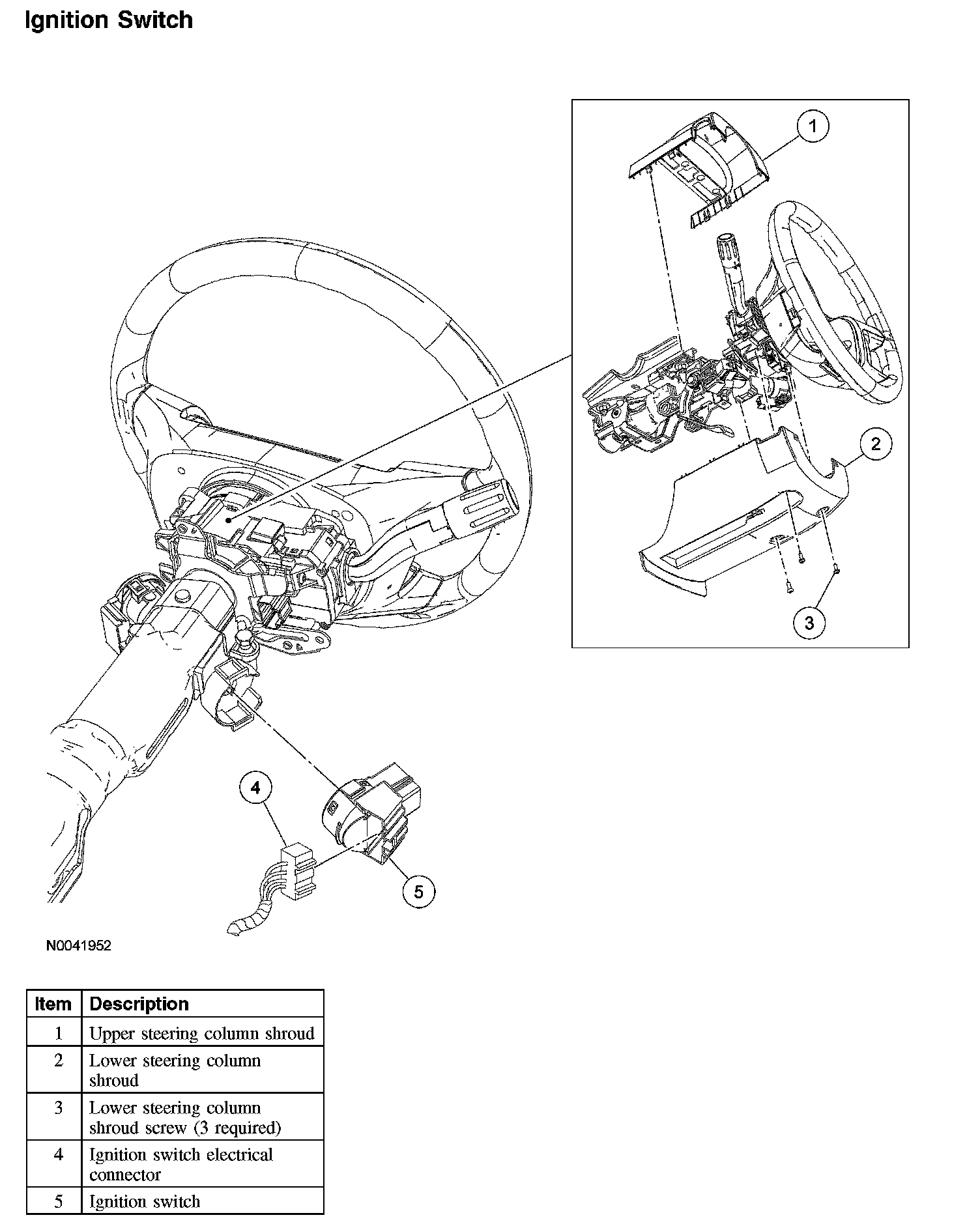 Ignition Switch

1

2

3

4

5

N0041952

| Item | Description |
|---|---|
| 1 | Upper steering column shroud |
| 2 | Lower steering column shroud |
| 3 | Lower steering column shroud screw (3 required) |
| 4 | Ignition switch electrical connector |
| 5 | Ignition switch |