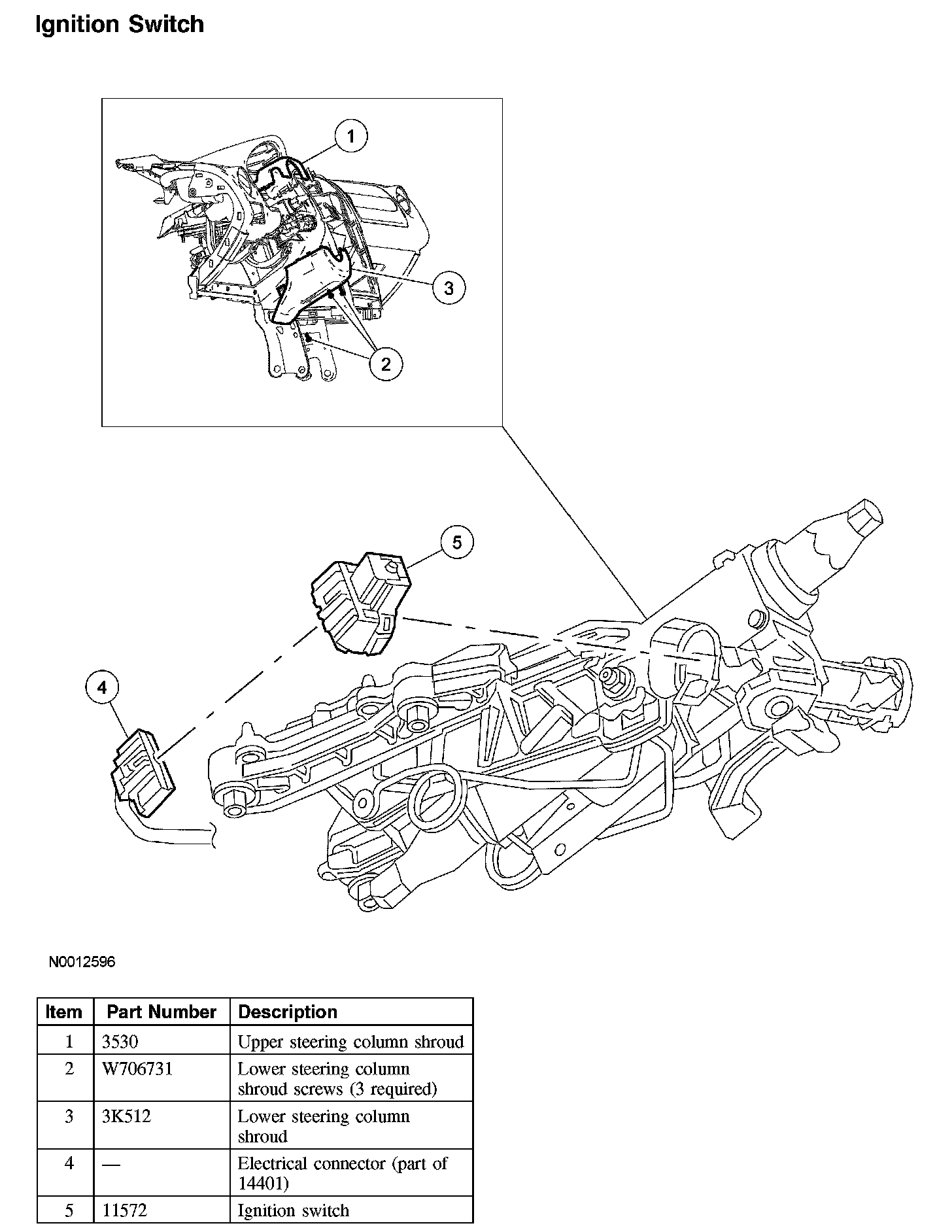 Ignition Switch

1

3

2

5

4

N0012596

| Item | Part Number | Description |
|---|---|---|
| 1 | 3530 | Upper steering column shroud |
| 2 | W706731 | Lower steering column shroud screws (3 required) |
| 3 | 3K512 | Lower steering column shroud |
| 4 | — | Electrical connector (part of 14401) |
| 5 | 11572 | Ignition switch |