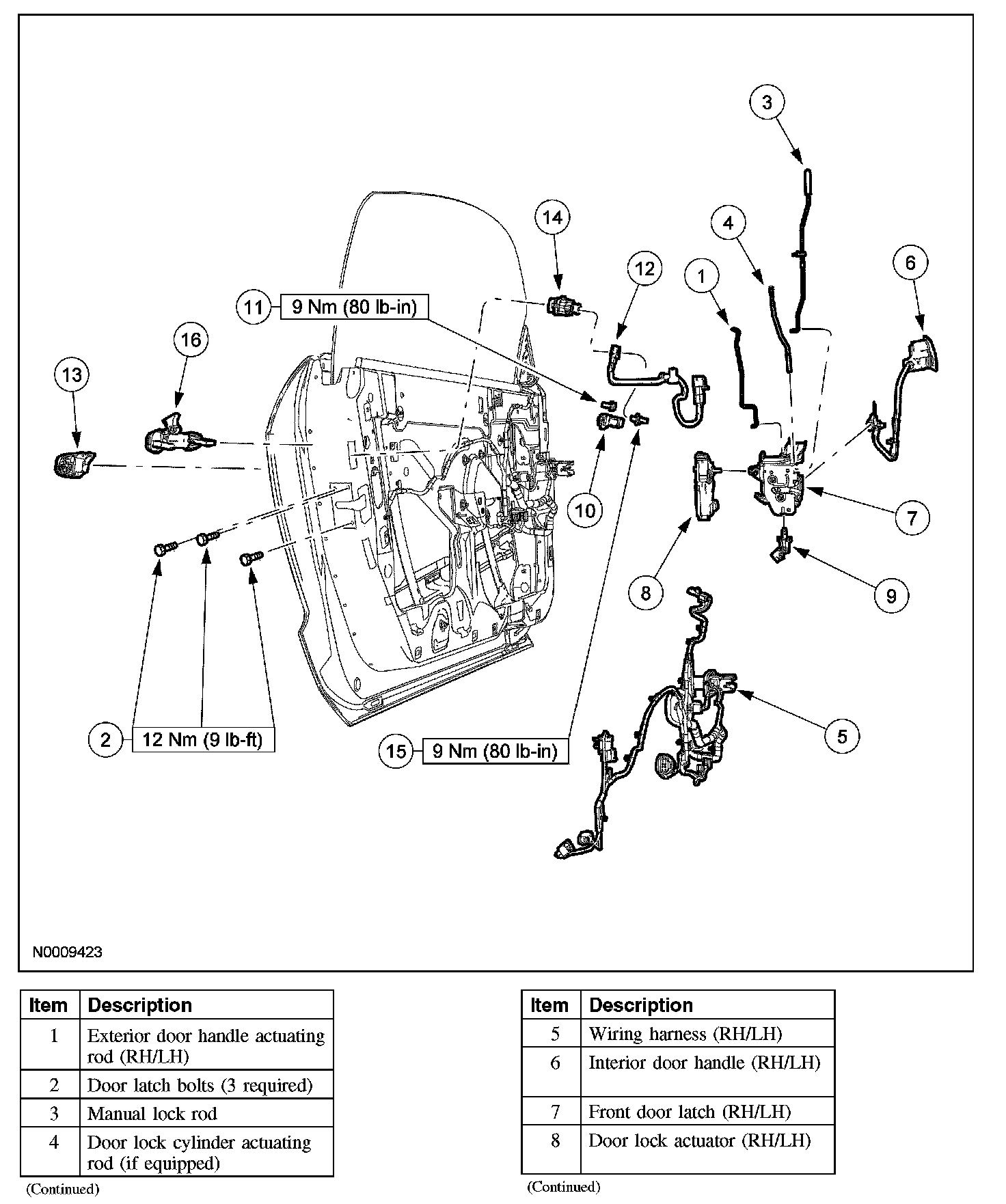 3

14

4

12

1

6

11 9 Nm (80 lb-in)

16

13

10

7

8

9

5

2 12 Nm (9 lb-ft)

15 9 Nm (80 lb-in)

N0009423

| Item | Description |
|---|---|
| 1 | Exterior door handle actuating rod (RH/LH) |
| 2 | Door latch bolts (3 required) |
| 3 | Manual lock rod |
| 4 | Door lock cylinder actuating rod (if equipped) |

(Continued)

| Item | Description |
|---|---|
| 5 | Wiring harness (RH/LH) |
| 6 | Interior door handle (RH/LH) |
| 7 | Front door latch (RH/LH) |
| 8 | Door lock actuator (RH/LH) |

(Continued)