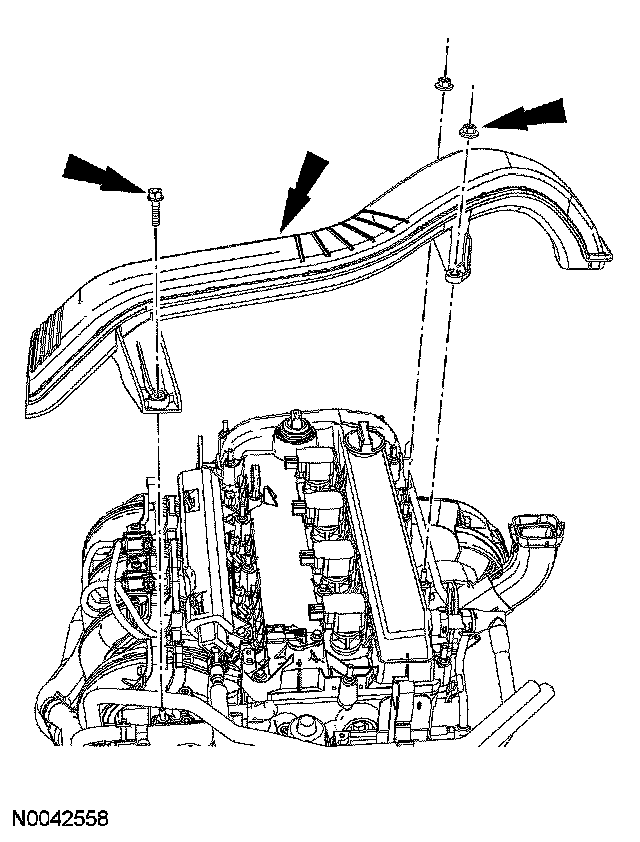 N0042558