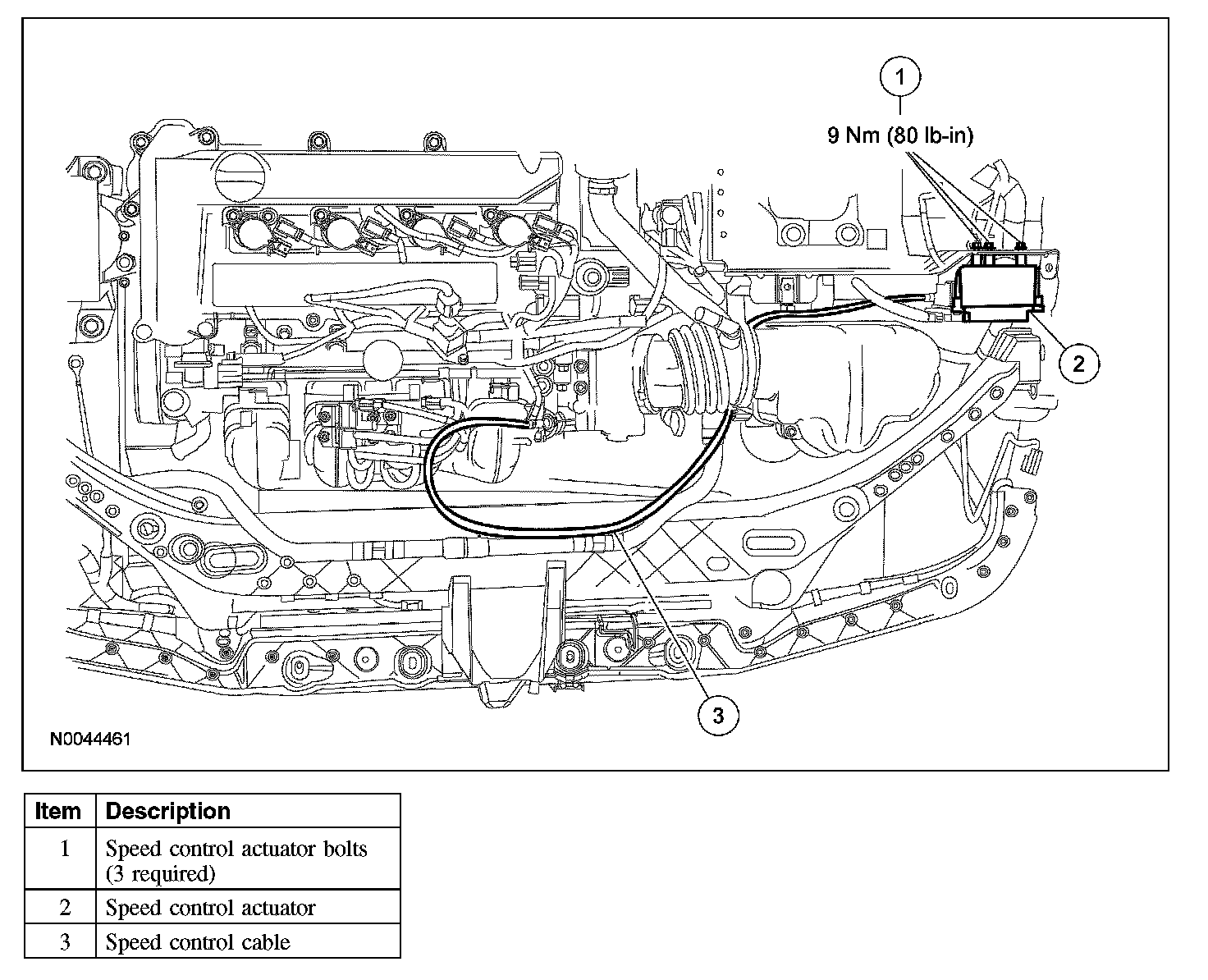 1
9 Nm (80 lb-in)
2
3
N0044461

| Item | Description |
|---|---|
| 1 | Speed control actuator bolts (3 required) |
| 2 | Speed control actuator |
| 3 | Speed control cable |