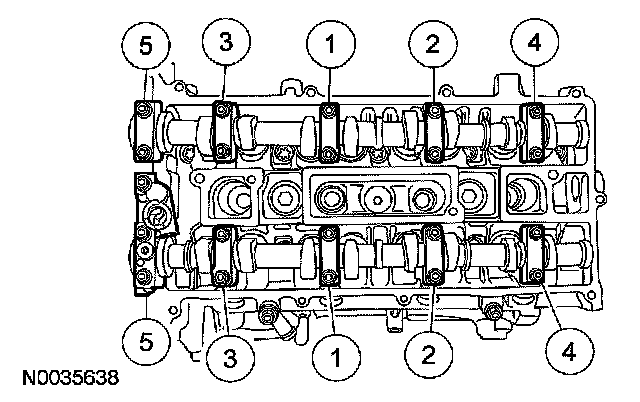 5
3
1
2
4
5
3
1
2
4
N0035638