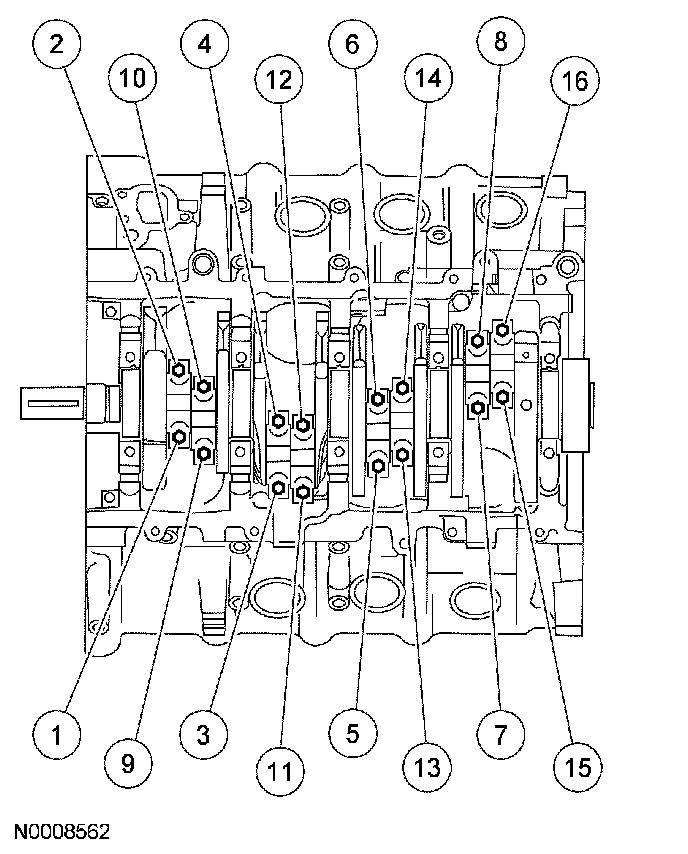 2
10
4
12
6
14
8
16

1
9
3
11
5
13
7
15

N0008562