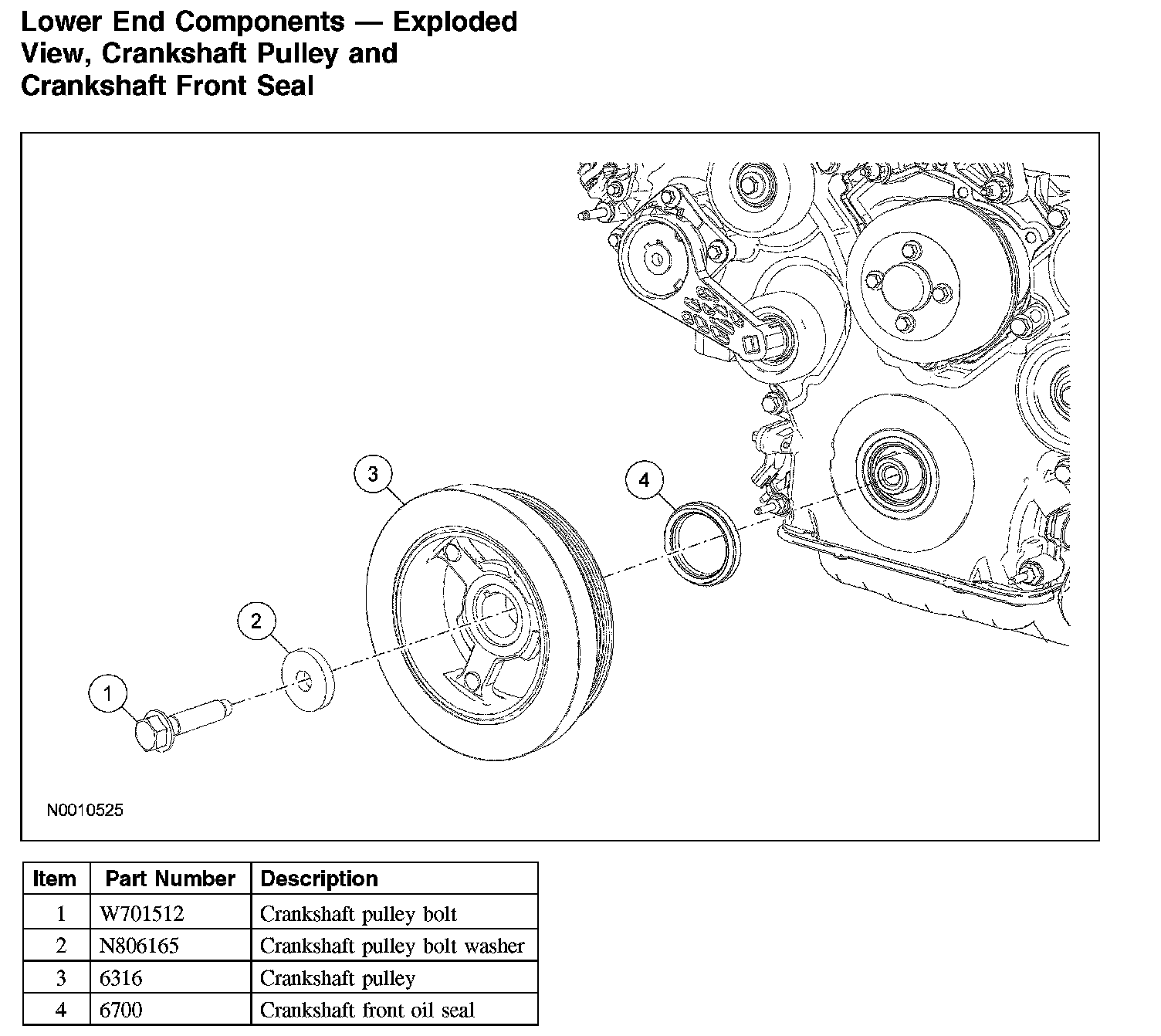 Lower End Components — Exploded View, Crankshaft Pulley and Crankshaft Front Seal

3

4

2

1

N0010525

| Item | Part Number | Description |
|---|---|---|
| 1 | W701512 | Crankshaft pulley bolt |
| 2 | N806165 | Crankshaft pulley bolt washer |
| 3 | 6316 | Crankshaft pulley |
| 4 | 6700 | Crankshaft front oil seal |