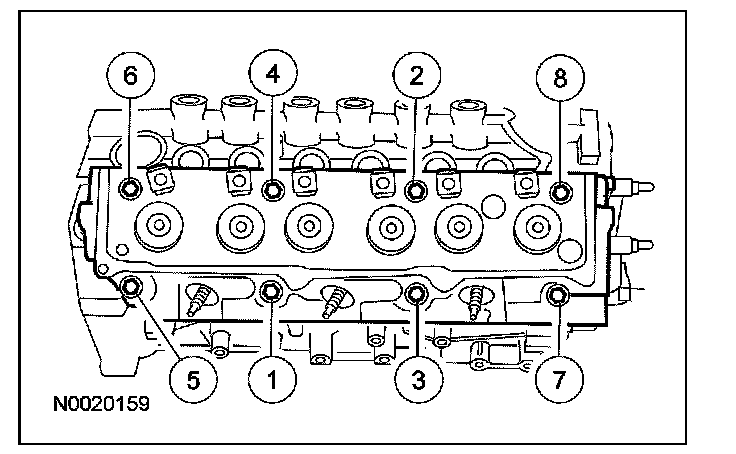 6
4
2
8
5
1
3
7
N0020159